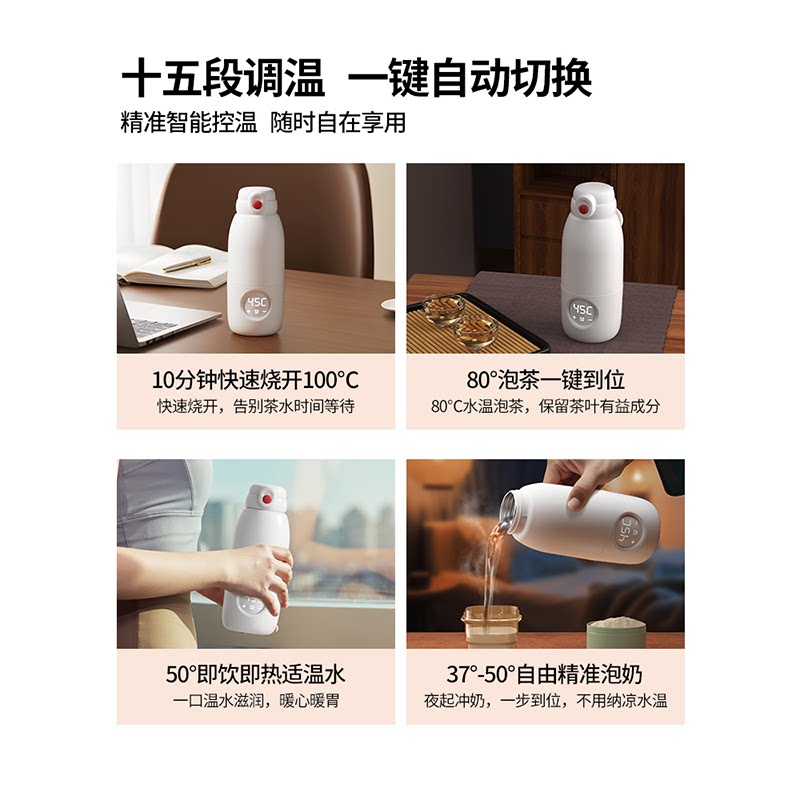 十五段调温 一键自动切换
精准智能控温 随时自在享用

45C

10分钟快速烧开100°C
快速烧开，告别茶水时间等待

45C

80°泡茶一键到位
80°C水温泡茶，保留茶叶有益成分

50°即饮即热适温水
一口温水滋润，暖心暖胃

45C

37°-50°自由精准泡奶
夜起冲奶，一步到位，不用纳凉水温