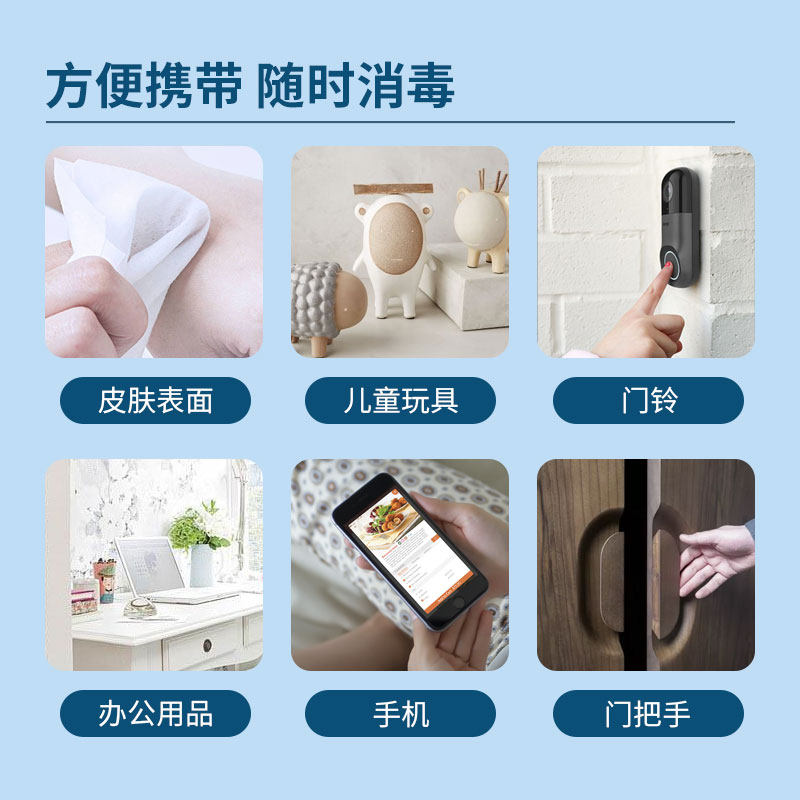 方便携带 随时消毒

皮肤表面

儿童玩具

门铃

办公用品

手机

门把手