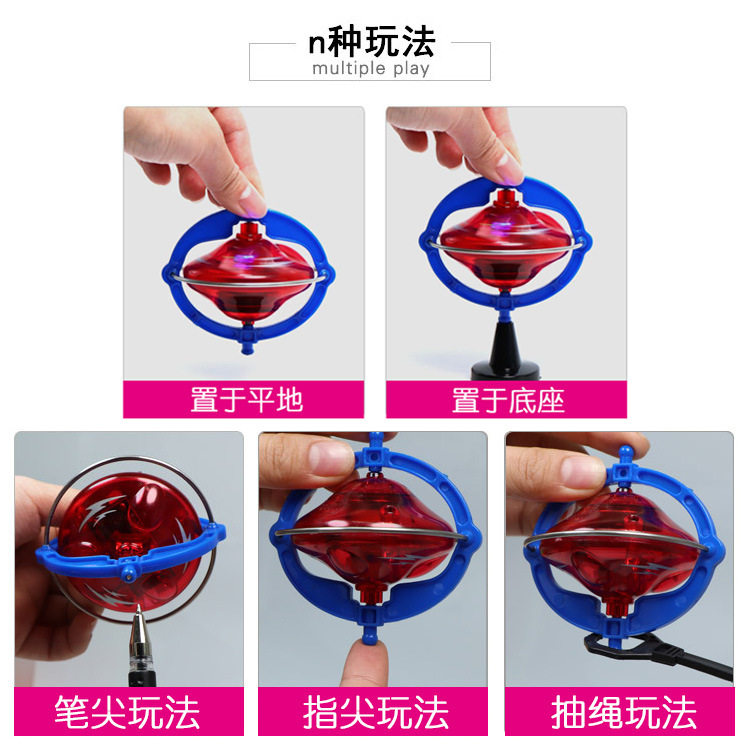 n种玩法
multiple play

置于平地

置于底座

笔尖玩法

指尖玩法

抽绳玩法