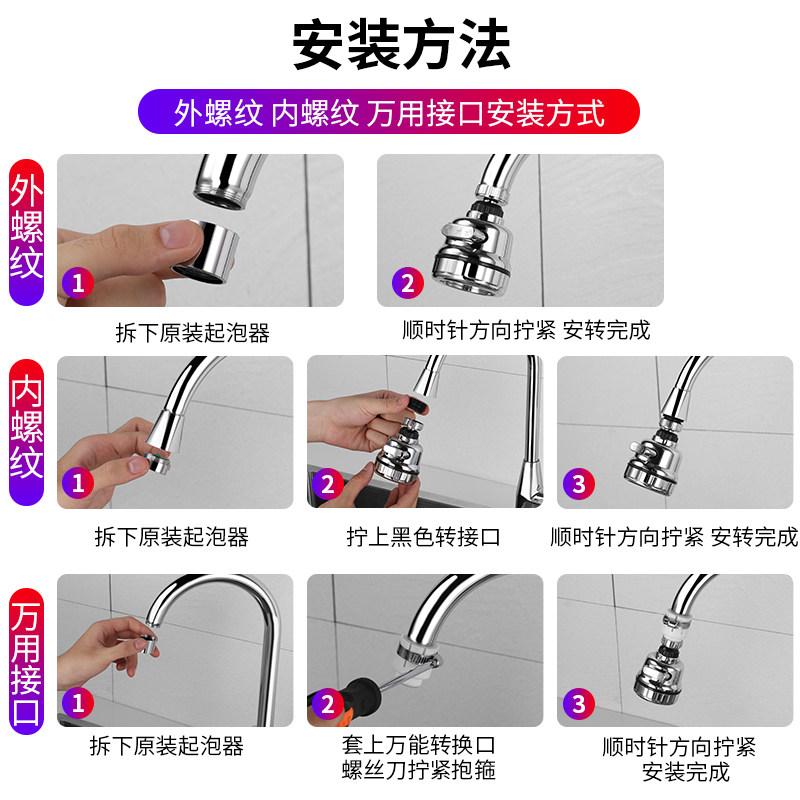 安装方法

外螺纹 内螺纹 万用接口安装方式

外螺纹

1

拆下原装起泡器

2

顺时针方向拧紧 安转完成

内螺纹

1

拆下原装起泡器

2

拧上黑色转接口

3

顺时针方向拧紧 安转完成

万用接口

1

拆下原装起泡器

2

套上万能转换口 螺丝刀拧紧抱箍

3

顺时针方向拧紧 安装完成