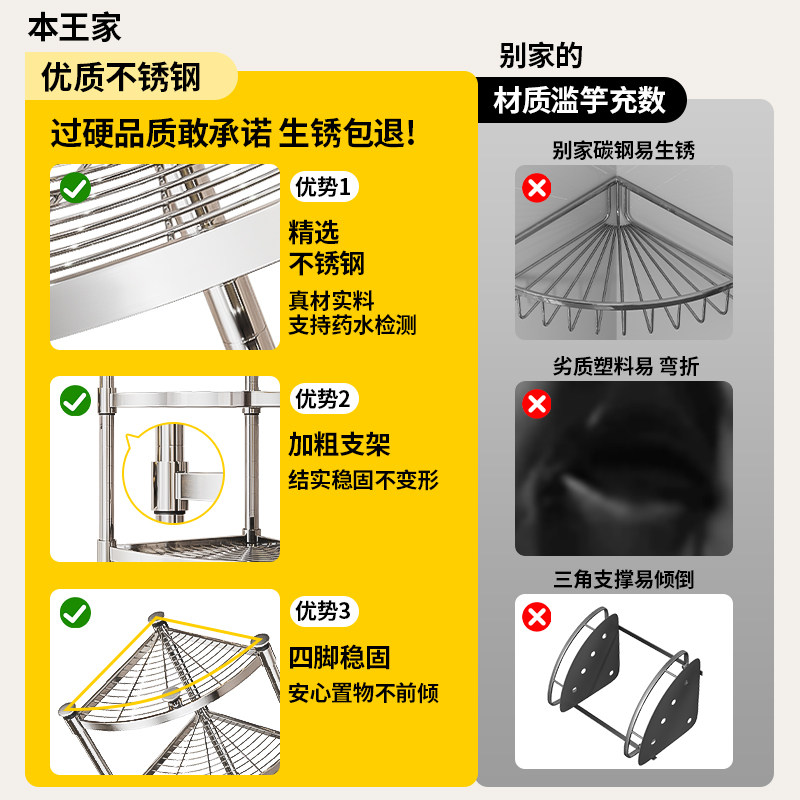 本王家

优质不锈钢

过硬品质敢承诺 生锈包退!

优势1

精选
不锈钢

真材实料
支持药水检测

优势2

加粗支架

结实稳固不变形

优势3

四脚稳固

安心置物不前倾

别家的

材质滥竽充数

别家碳钢易生锈

劣质塑料易 弯折

三角支撑易倾倒