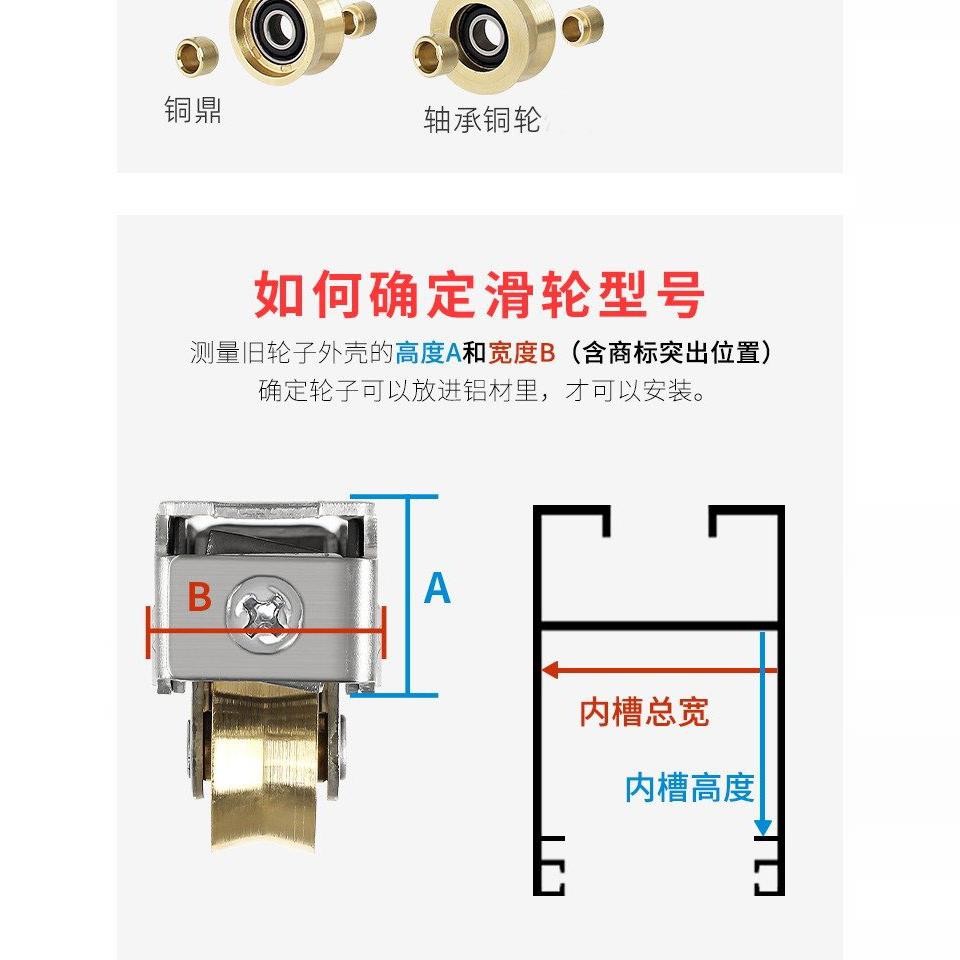 铜鼎

轴承铜轮

如何确定滑轮型号

测量旧轮子外壳的高度A和宽度B（含商标突出位置）
确定轮子可以放进铝材里，才可以安装。

B

A

内槽总宽

内槽高度