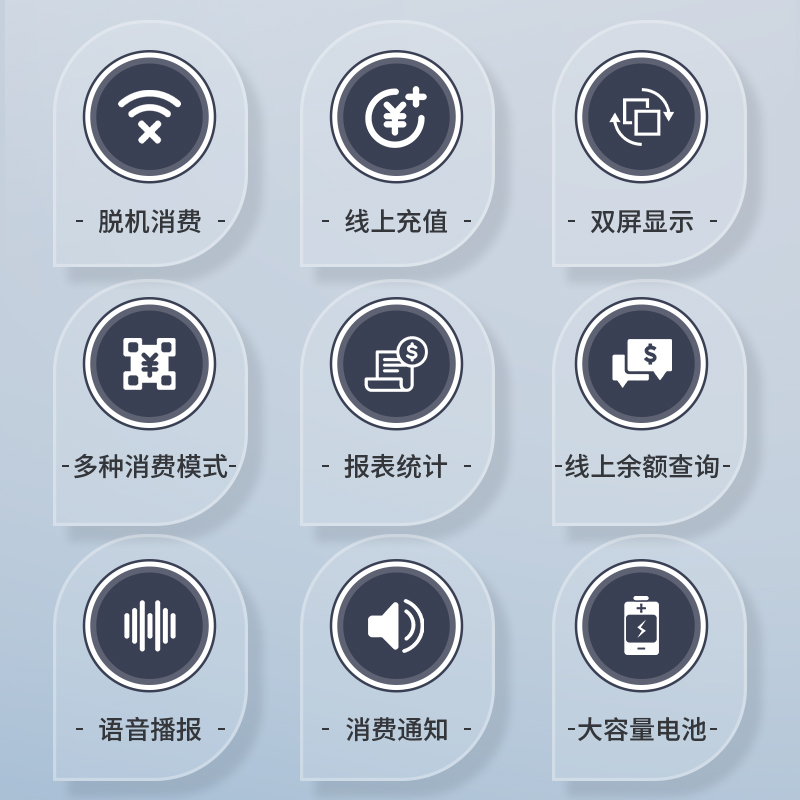 - 脱机消费 -

- 线上充值 -

- 双屏显示 -

-多种消费模式-

- 报表统计 -

-线上余额查询-

- 语音播报 -

- 消费通知 -

-大容量电池-