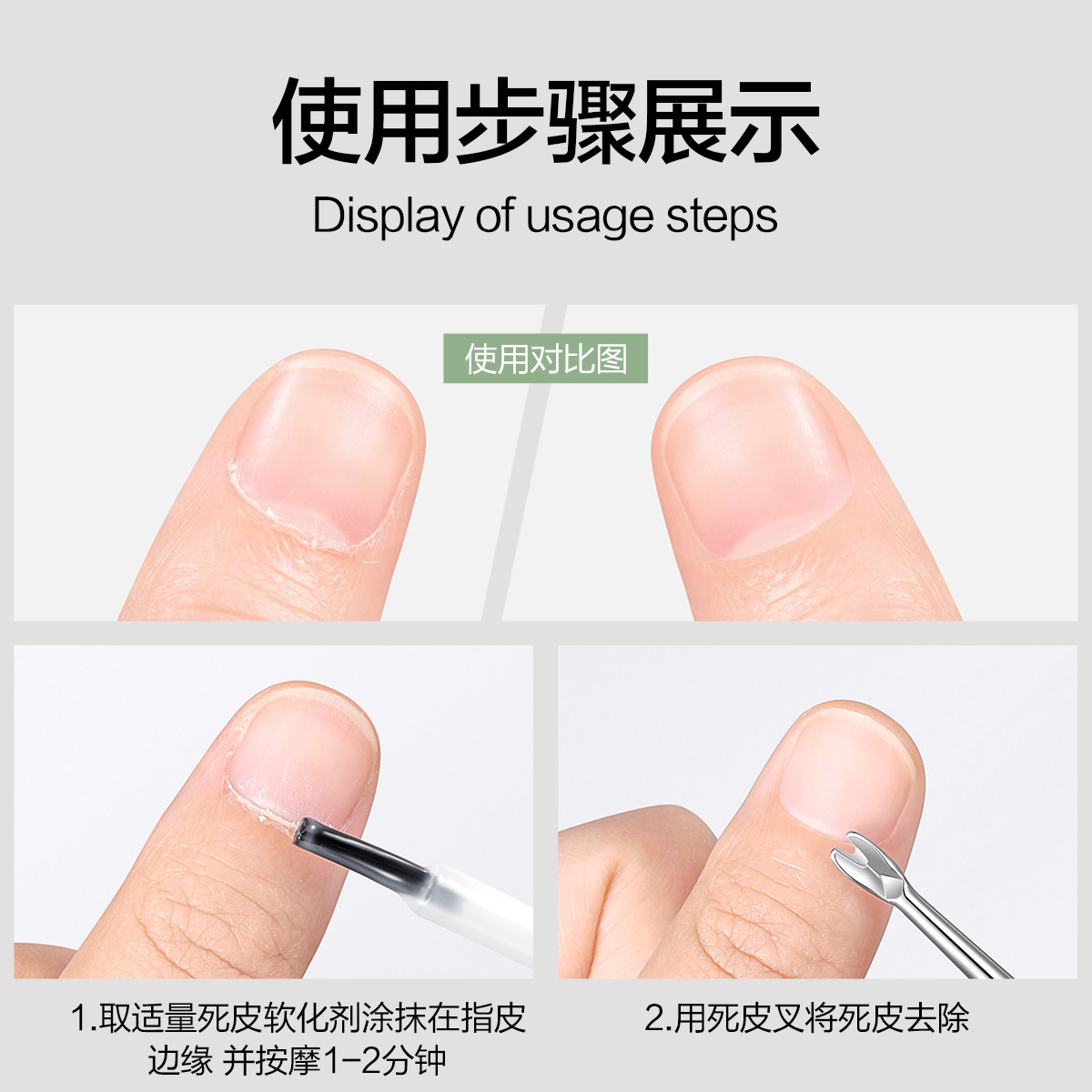 使用步骤展示
Display of usage steps

使用对比图

1.取适量死皮软化剂涂抹在指皮边缘 并按摩1-2分钟

2.用死皮叉将死皮去除