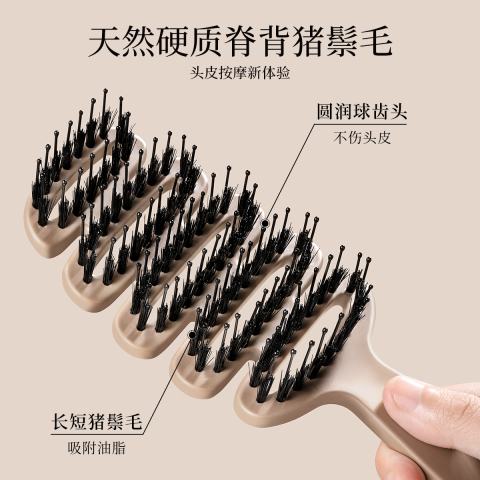 天然硬质脊背猪鬃毛

头皮按摩新体验

圆润球齿头

不伤头皮

长短猪鬃毛

吸附油脂