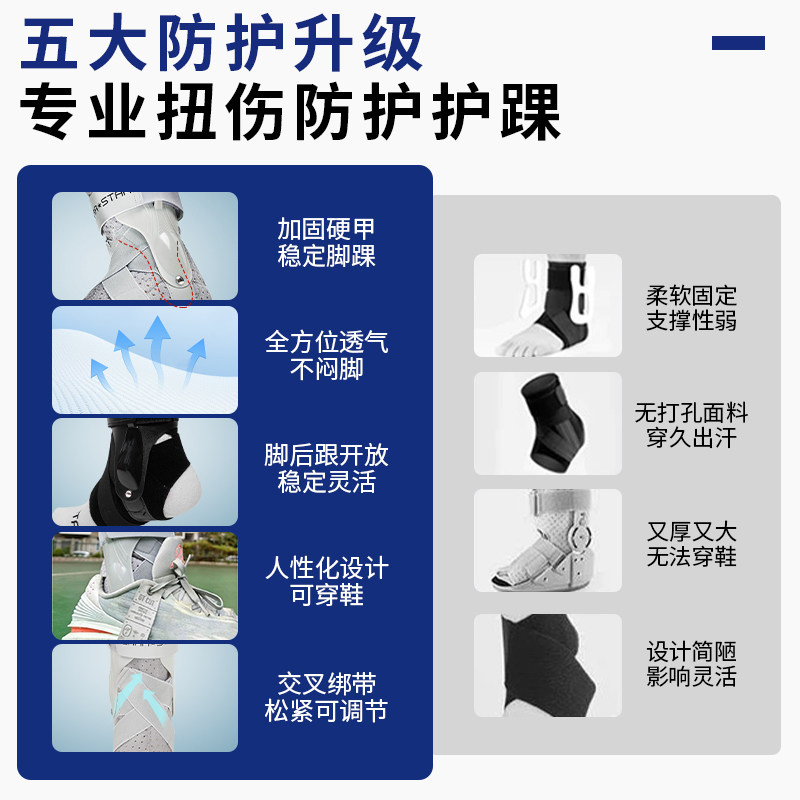 五大防护升级
专业扭伤防护护踝

加固硬甲
稳定脚踝

全方位透气
不闷脚

脚后跟开放
稳定灵活

人性化设计
可穿鞋

交叉绑带
松紧可调节

柔软固定
支撑性弱

无打孔面料
穿久出汗

又厚又大
无法穿鞋

设计简陋
影响灵活