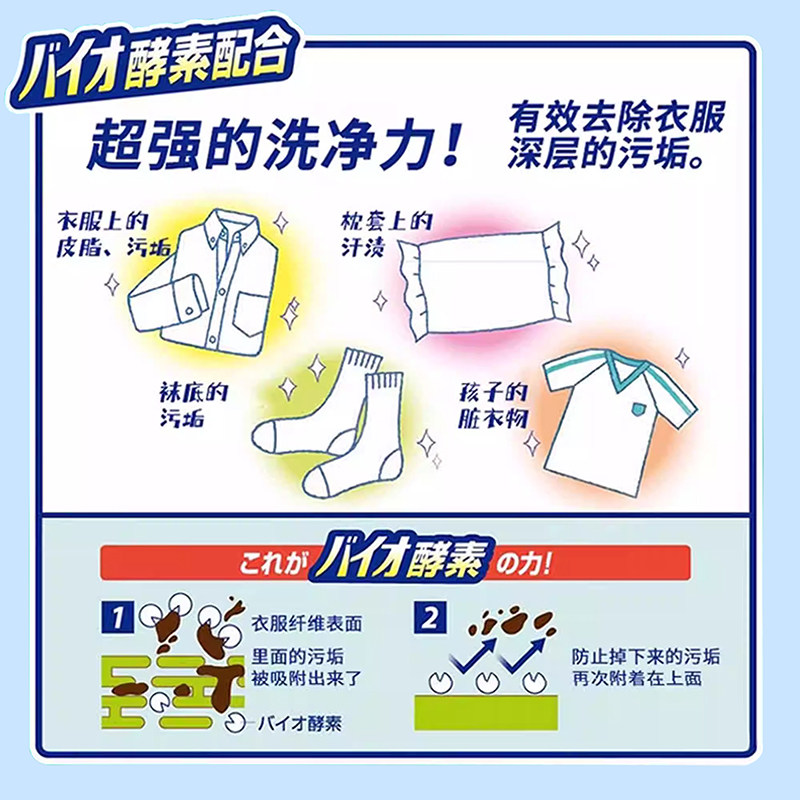 バイオ酵素配合

超强的洗净力！

有效去除衣服深层的污垢。

衣服上的皮脂、污垢

枕套上的汗渍

袜底的污垢

孩子的脏衣物

これが バイオ酵素 の力！

1

衣服纤维表面

里面的污垢被吸附出来了

バイオ酵素

2

防止掉下来的污垢再次附着在上面