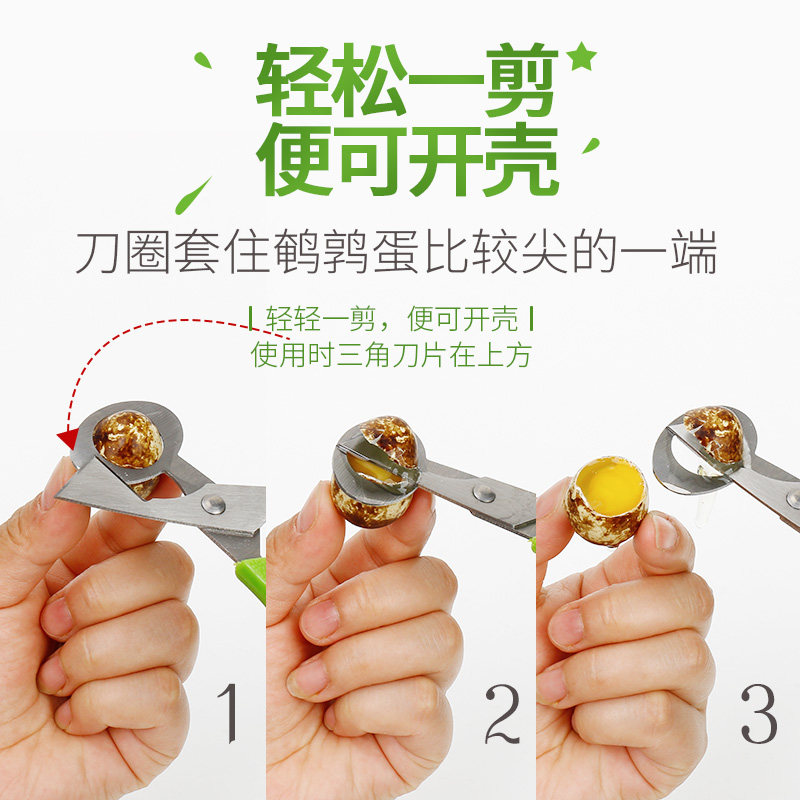 轻松一剪
便可开壳

刀圈套住鹌鹑蛋比较尖的一端

| 轻轻一剪，便可开壳 |
使用时三角刀片在上方

1

2

3