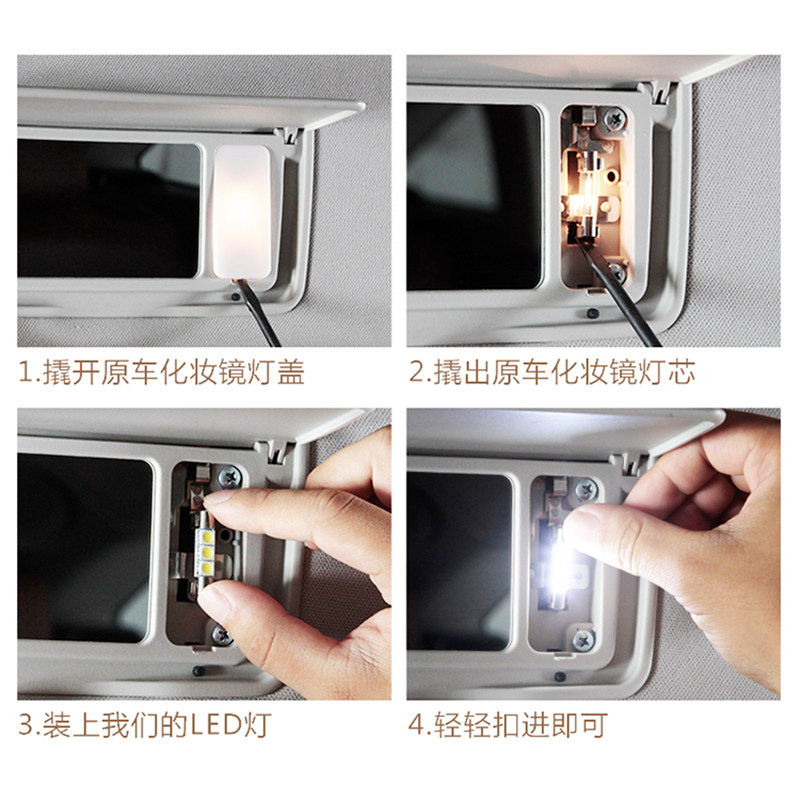 1.撬开原车化妆镜灯盖

2.撬出原车化妆镜灯芯

3.装上我们的LED灯

4.轻轻扣进即可