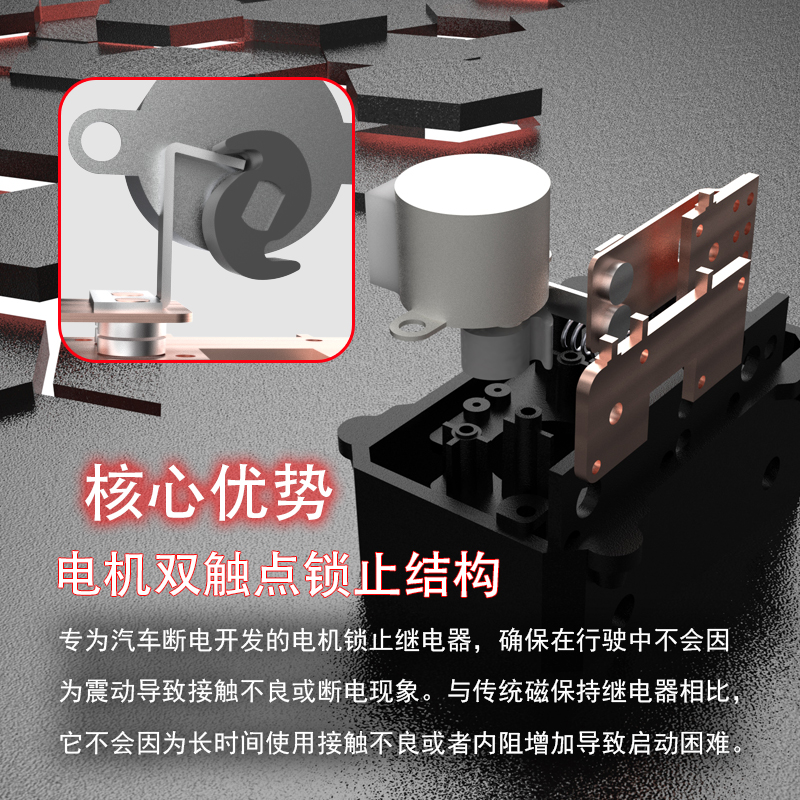 核心优势

电机双触点锁止结构

专为汽车断电开发的电机锁止继电器，确保在行驶中不会因为震动导致接触不良或断电现象。与传统磁保持继电器相比，它不会因为长时间使用接触不良或者内阻增加导致启动困难。