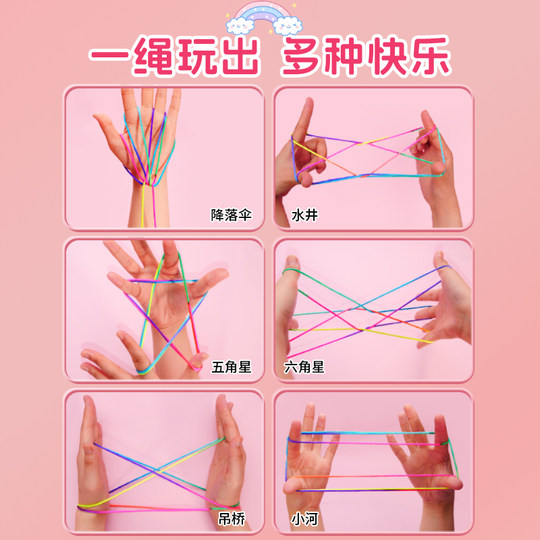 一绳玩出 多种快乐

降落伞

水井

五角星

六角星

吊桥

小河