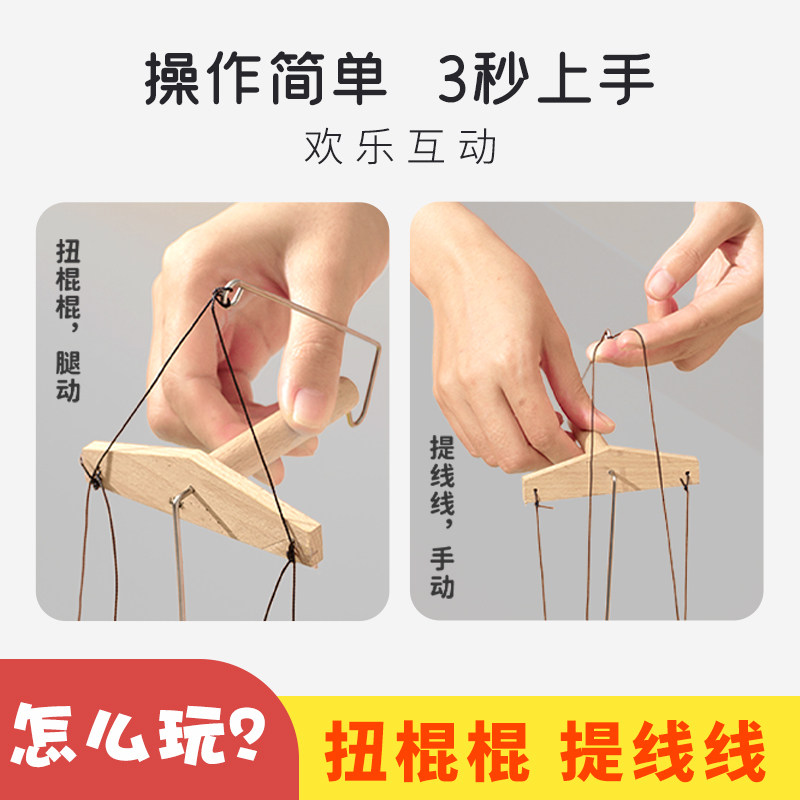 操作简单 3秒上手

欢乐互动

扭棍棍，腿动

提线线，手动

怎么玩？

扭棍棍 提线线