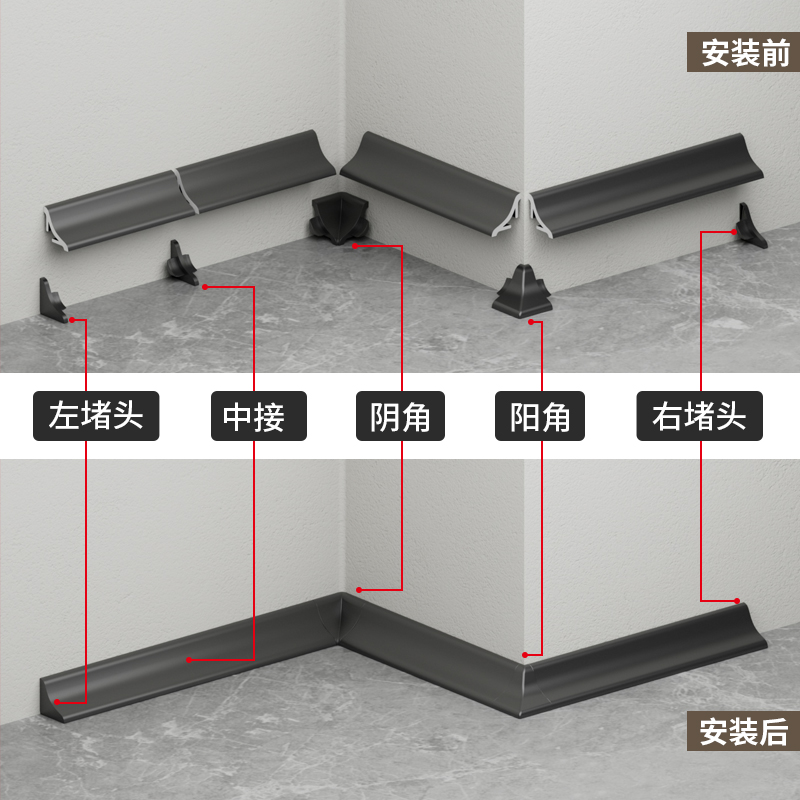 安装前

左堵头 中接 阴角 阳角 右堵头

安装后