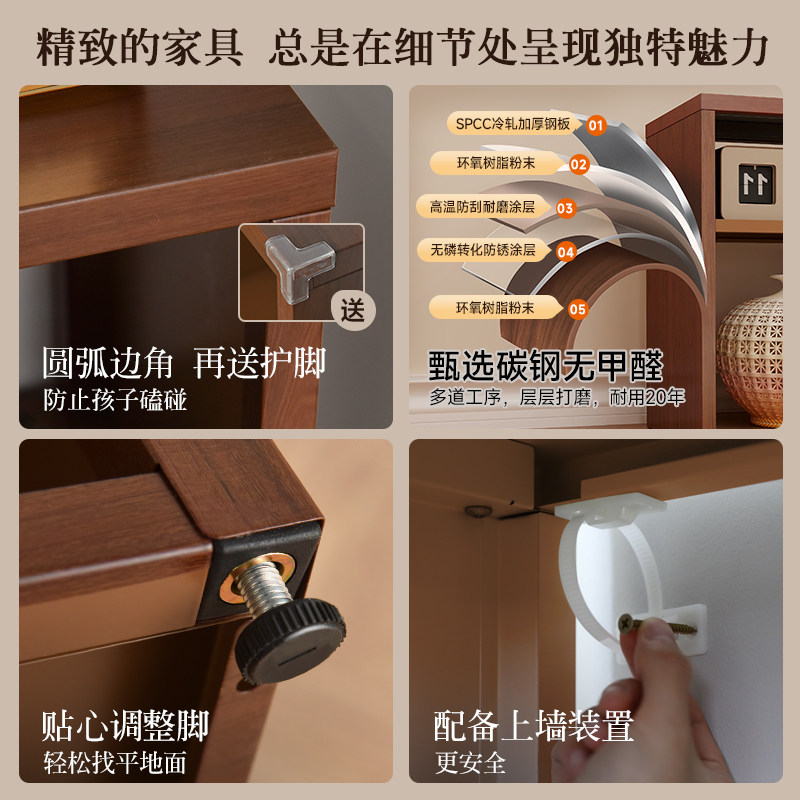 精致的家具 总是在细节处呈现独特魅力

送

圆弧边角 再送护脚
防止孩子磕碰

SPCC冷轧加厚钢板 01
环氧树脂粉末 02
高温防刮耐磨涂层 03
无磷转化防锈涂层 04
环氧树脂粉末 05

11

甄选碳钢无甲醛
多道工序，层层打磨，耐用20年

贴心调整脚
轻松找平地面

配备上墙装置
更安全