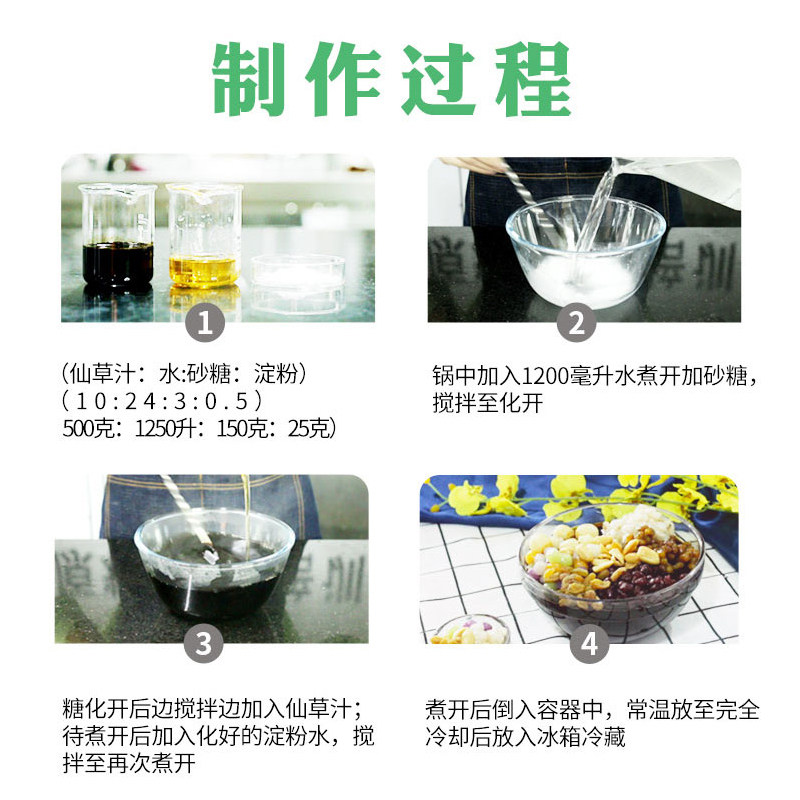 制作过程

1

(仙草汁：水:砂糖：淀粉)
(10:24:3:0.5)
500克：1250升：150克：25克)

2

锅中加入1200毫升水煮开加砂糖，搅拌至化开

3

糖化开后边搅拌边加入仙草汁；待煮开后加入化好的淀粉水，搅拌至再次煮开

4

煮开后倒入容器中，常温放至完全冷却后放入冰箱冷藏