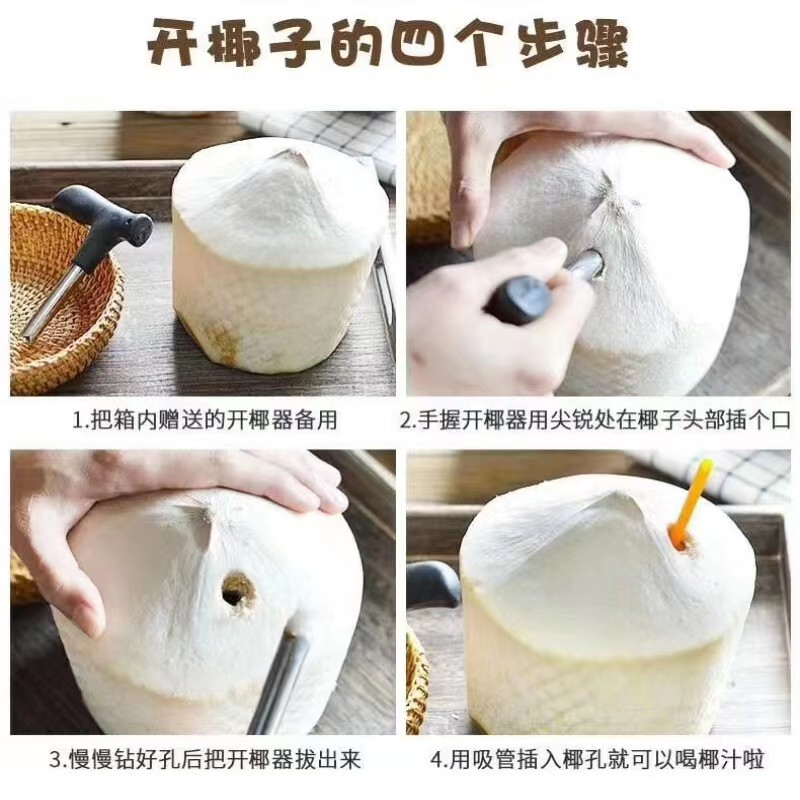 开椰子的四个步骤

1.把箱内赠送的开椰器备用

2.手握开椰器用尖锐处在椰子头部插个口

3.慢慢钻好孔后把开椰器拔出来

4.用吸管插入椰孔就可以喝椰汁啦