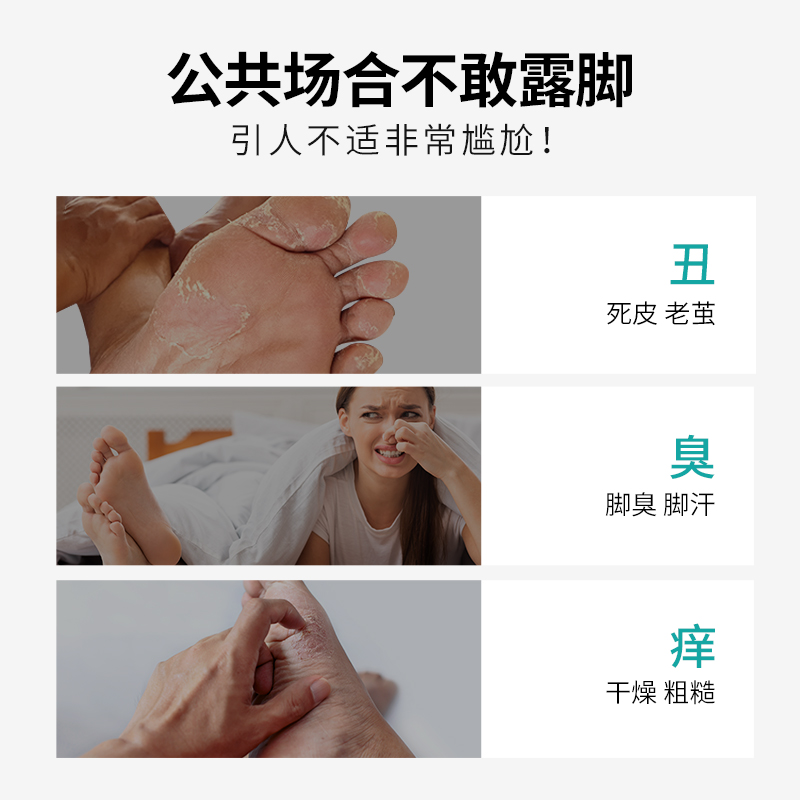 公共场合不敢露脚
引人不适非常尴尬！

丑
死皮 老茧

臭
脚臭 脚汗

痒
干燥 粗糙