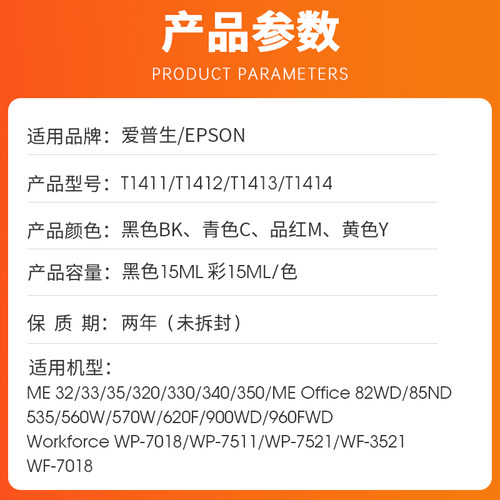 产品参数
PRODUCT PARAMETERS

适用品牌：爱普生/EPSON

产品型号：T1411/T1412/T1413/T1414

产品颜色：黑色BK、青色C、品红M、黄色Y

产品容量：黑色15ML 彩15ML/色

保 质 期：两年（未拆封）

适用机型：
ME 32/33/35/320/330/340/350/ME Office 82WD/85ND 535/560W/570W/620F/900WD/960FWD Workforce WP-7018/WP-7511/WP-7521/WF-3521 WF-7018