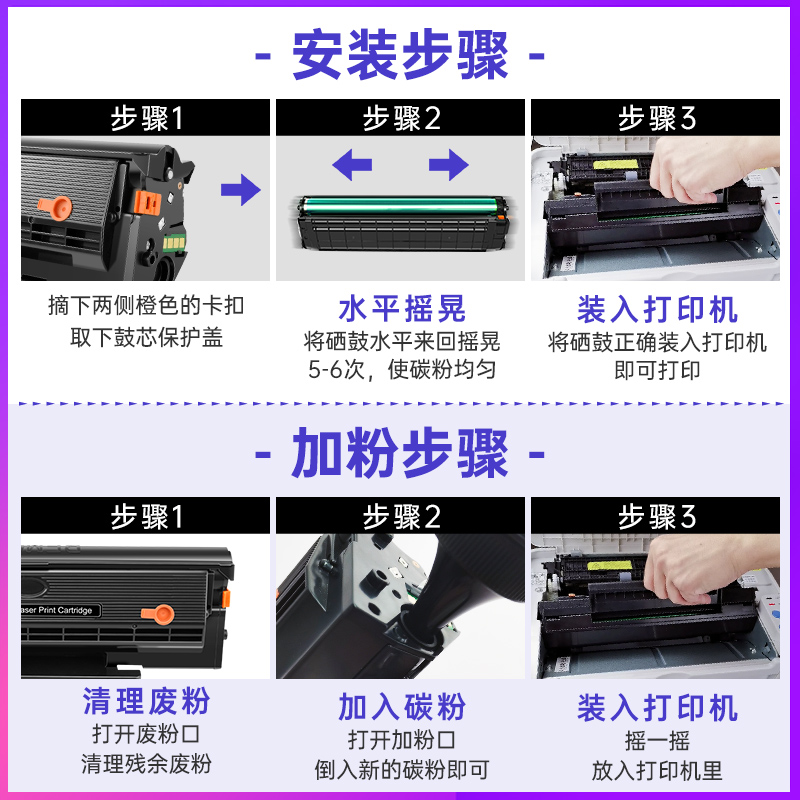 - 安装步骤 -

步骤1

摘下两侧橙色的卡扣
取下鼓芯保护盖

步骤2

水平摇晃
将硒鼓水平来回摇晃
5-6次，使碳粉均匀

步骤3

装入打印机
将硒鼓正确装入打印机
即可打印

- 加粉步骤 -

步骤1

aser Print Cartridge

清理废粉
打开废粉口
清理残余废粉

步骤2

加入碳粉
打开加粉口
倒入新的碳粉即可

步骤3

装入打印机
摇一摇
放入打印机里