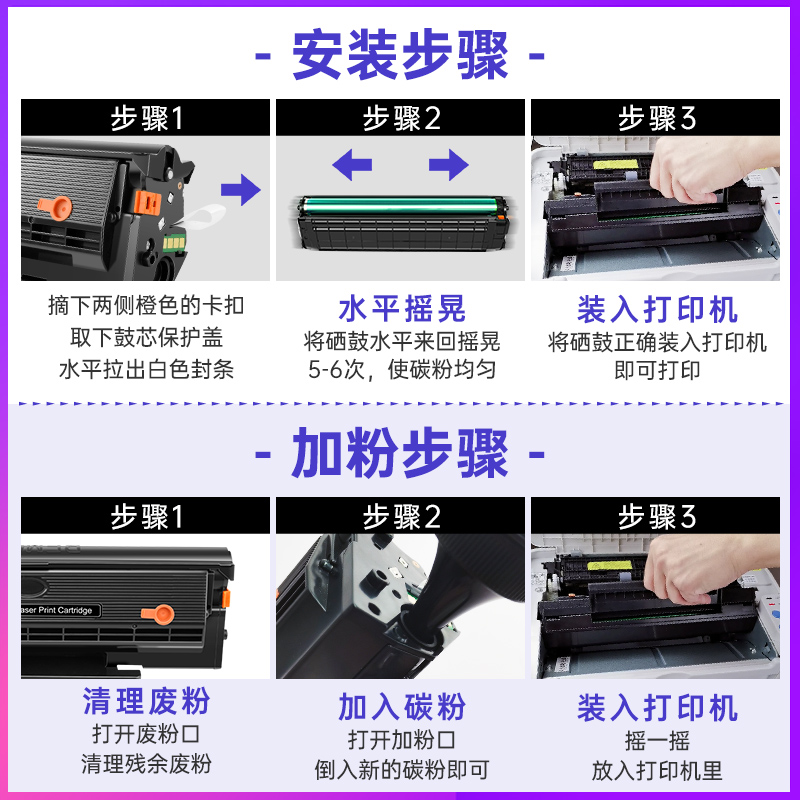 - 安装步骤 -

步骤1

摘下两侧橙色的卡扣
取下鼓芯保护盖
水平拉出白色封条

步骤2

水平摇晃
将硒鼓水平来回摇晃
5-6次，使碳粉均匀

步骤3

装入打印机
将硒鼓正确装入打印机
即可打印

- 加粉步骤 -

步骤1

aser Print Cartridge

清理废粉
打开废粉口
清理残余废粉

步骤2

加入碳粉
打开加粉口
倒入新的碳粉即可

步骤3

装入打印机
摇一摇
放入打印机里