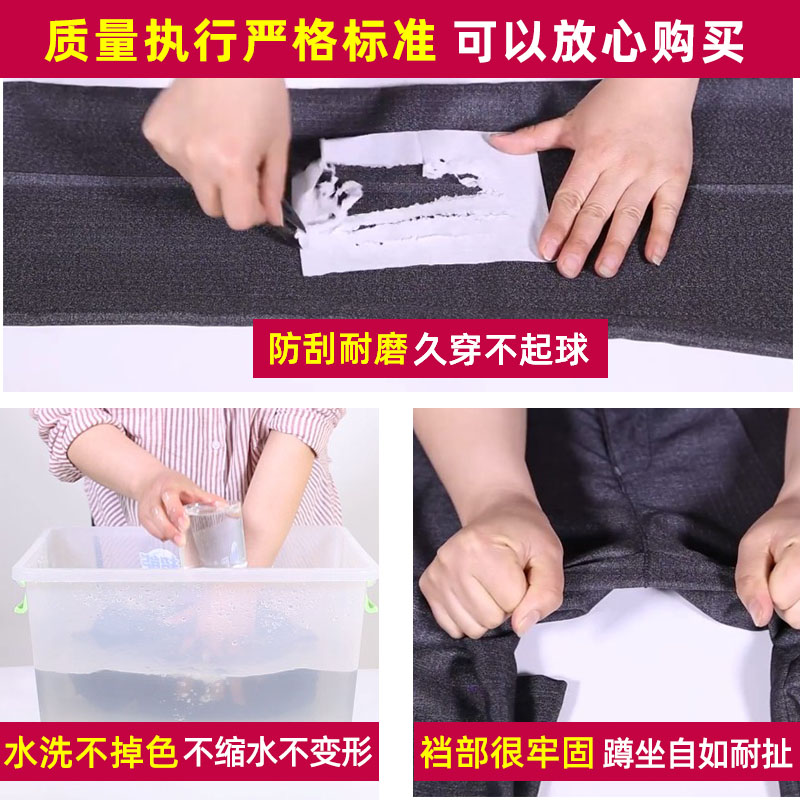 质量执行严格标准 可以放心购买

防刮耐磨 久穿不起球

水洗不掉色 不缩水不变形

裆部很牢固 蹲坐自如耐扯