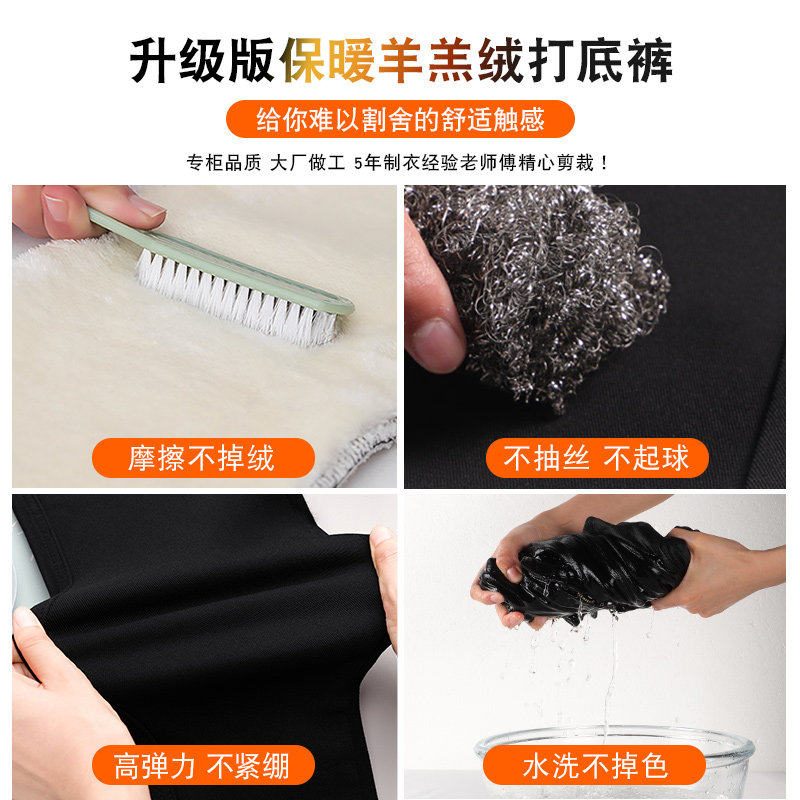 升级版保暖羊羔绒打底裤

给你难以割舍的舒适触感

专柜品质 大厂做工 5年制衣经验老师傅精心剪裁！

摩擦不掉绒

不抽丝 不起球

高弹力 不紧绷

水洗不掉色