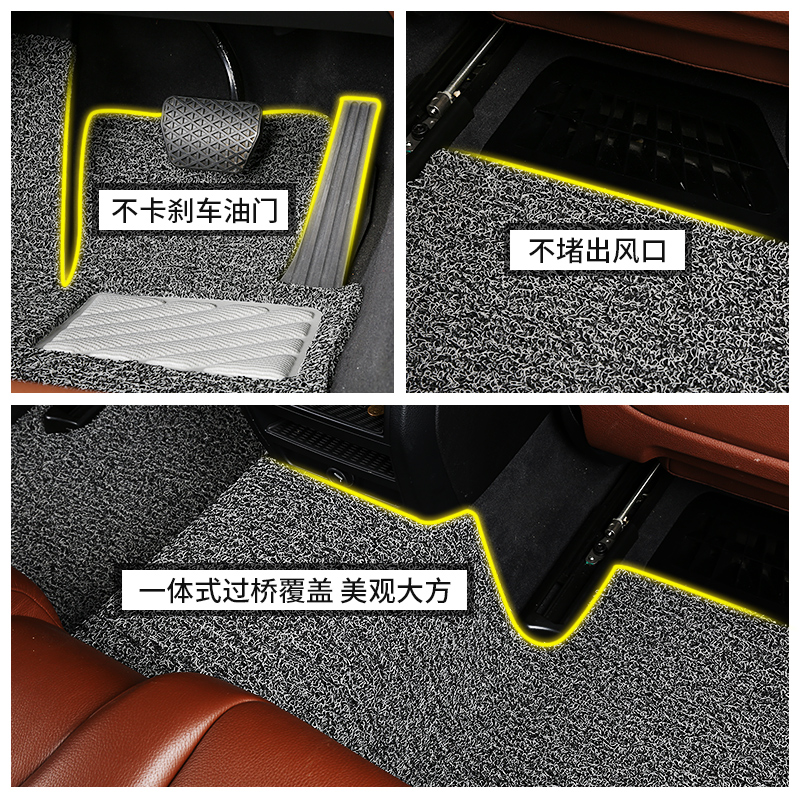 不卡刹车油门

不堵出风口

一体式过桥覆盖 美观大方