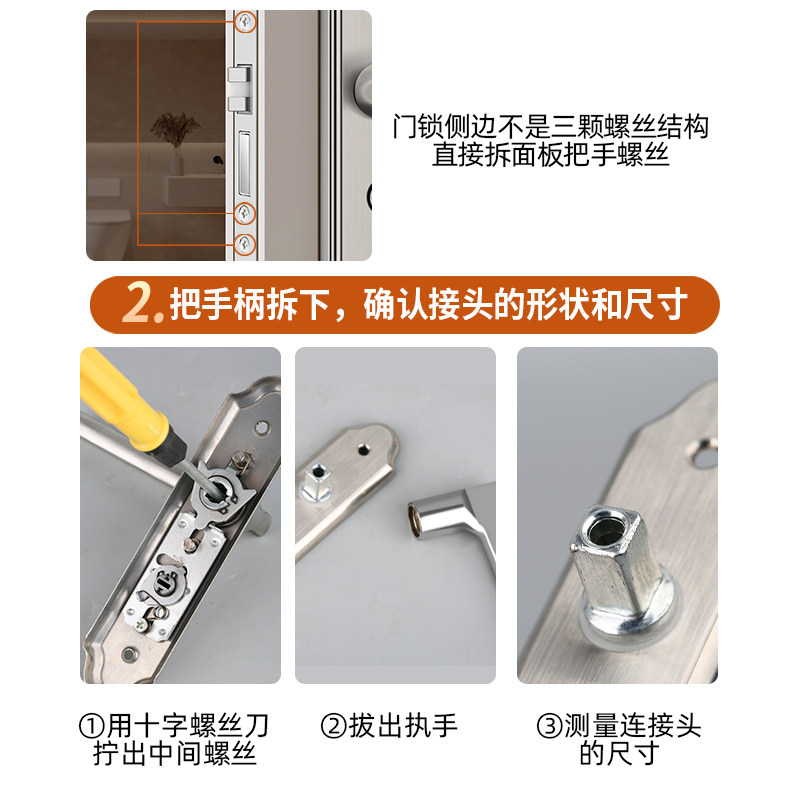 门锁侧边不是三颗螺丝结构
直接拆面板把手螺丝

2. 把手柄拆下，确认接头的形状和尺寸

①用十字螺丝刀拧出中间螺丝

②拔出执手

③测量连接头的尺寸