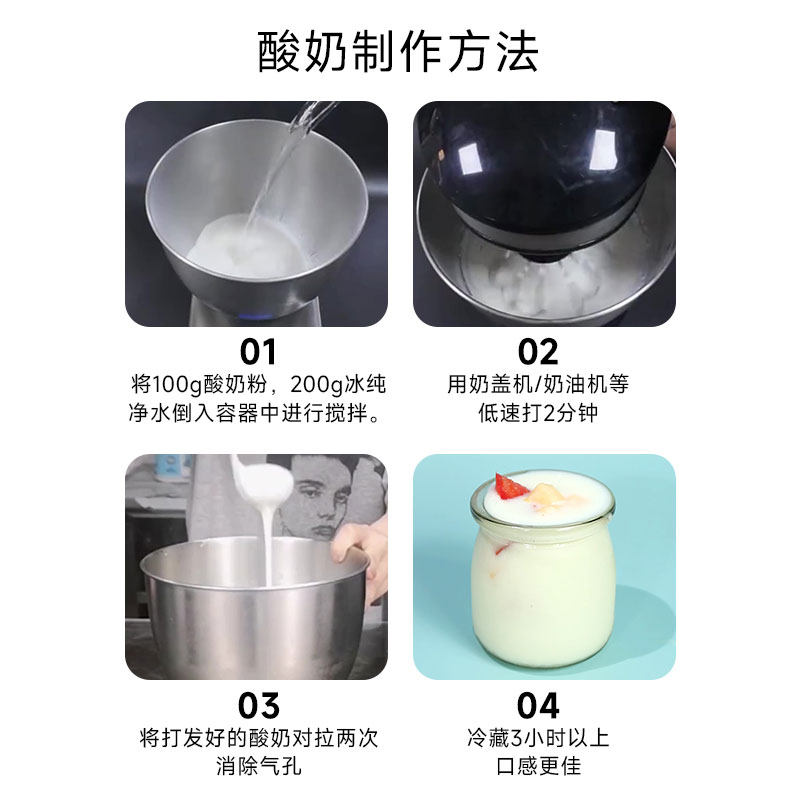 酸奶制作方法

01
将100g酸奶粉，200g冰纯净水倒入容器中进行搅拌。

02
用奶盖机/奶油机等低速打2分钟

03
将打发好的酸奶对拉两次消除气孔

04
冷藏3小时以上口感更佳