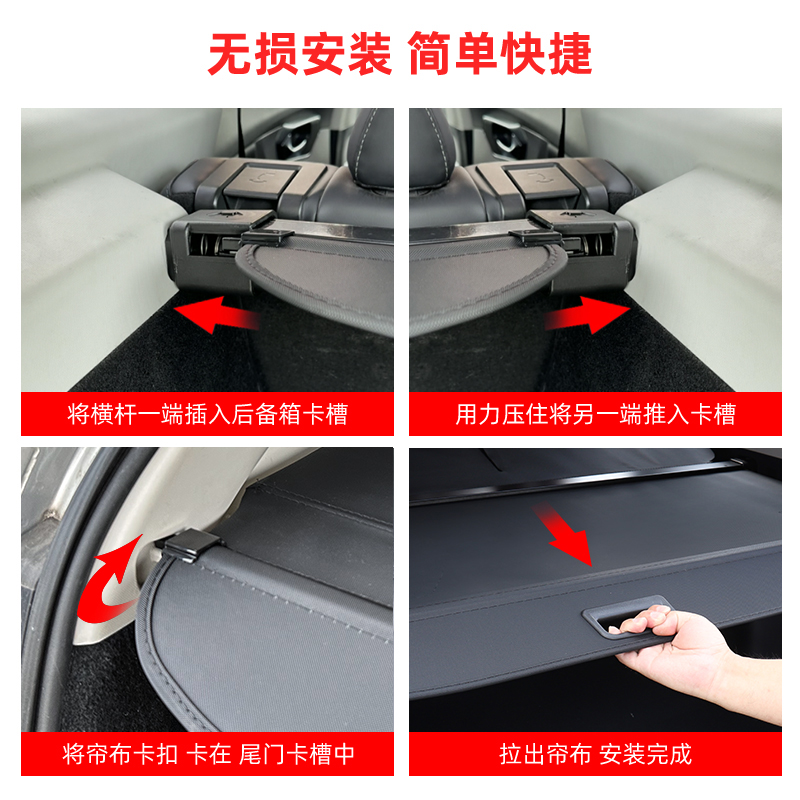 无损安装 简单快捷

将横杆一端插入后备箱卡槽

用力压住将另一端推入卡槽

将帘布卡扣 卡在 尾门卡槽中

拉出帘布 安装完成