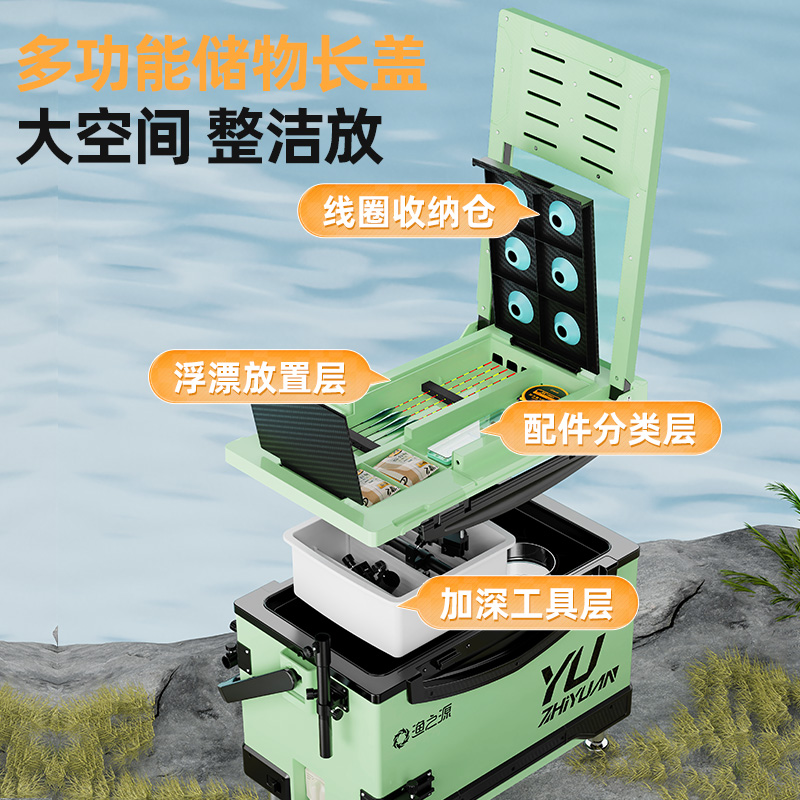 多功能储物长盖
大空间 整洁放

线圈收纳仓

浮漂放置层

配件分类层

加深工具层

YU
ZHIYUAN

渔之源