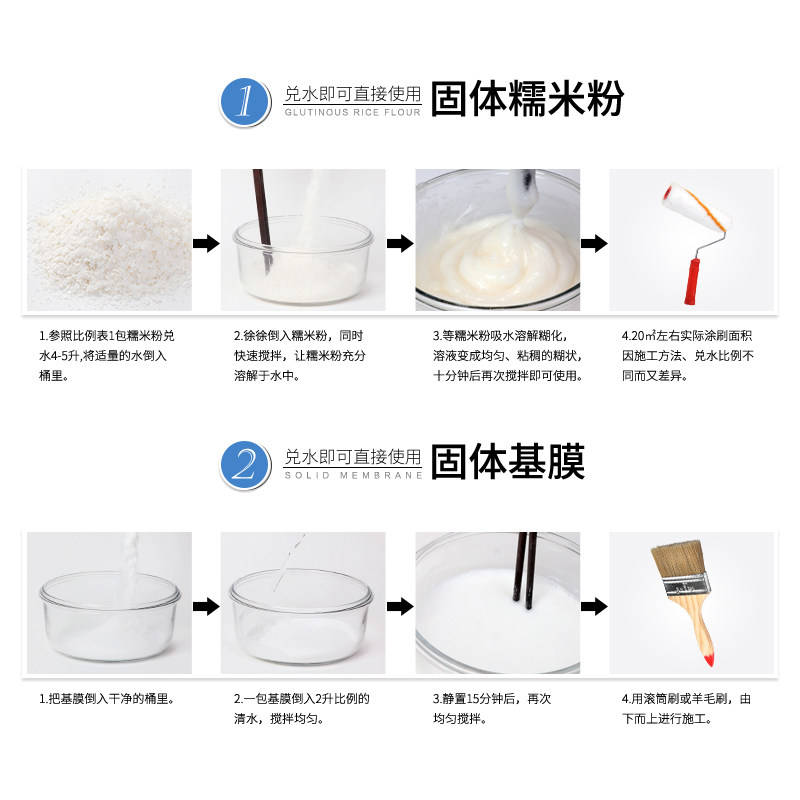 1 兑水即可直接使用 GLUTINOUS RICE FLOUR 固体糯米粉

1.参照比例表1包糯米粉兑水4-5升,将适量的水倒入桶里。

2.徐徐倒入糯米粉，同时快速搅拌，让糯米粉充分溶解于水中。

3.等糯米粉吸水溶解糊化，溶液变成均匀、粘稠的糊状，十分钟后再次搅拌即可使用。

4.20㎡左右实际涂刷面积因施工方法、兑水比例不同而又差异。

2 兑水即可直接使用 SOLID MEMBRANE 固体基膜

1.把基膜倒入干净的桶里。

2.一包基膜倒入2升比例的清水，搅拌均匀。

3.静置15分钟后，再次均匀搅拌。

4.用滚筒刷或羊毛刷，由下而上进行施工。