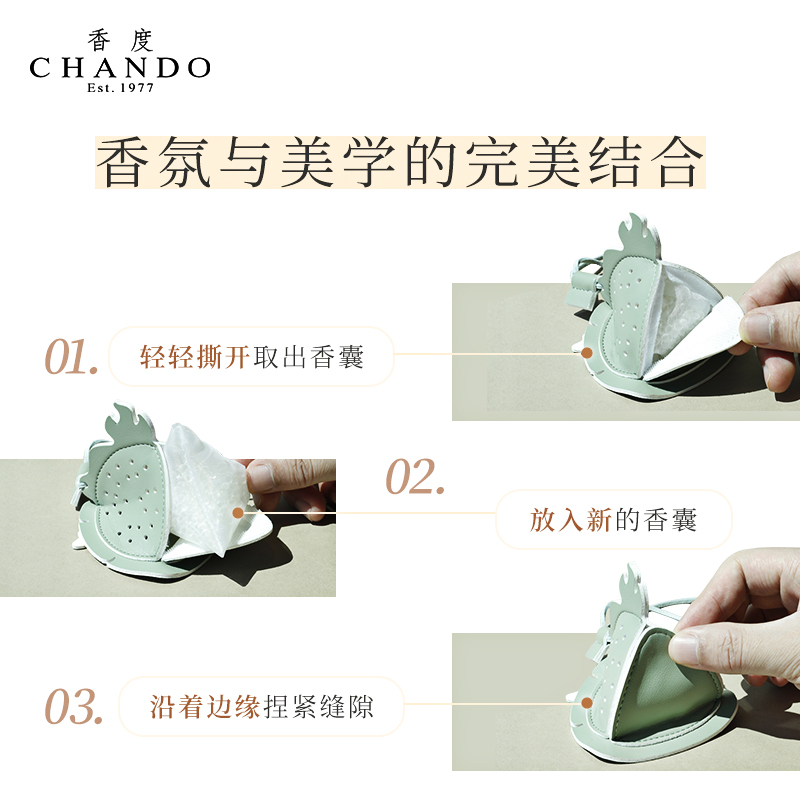 香度
CHANDO
Est. 1977

香氛与美学的完美结合

01. 轻轻撕开取出香囊

02. 放入新的香囊

03. 沿着边缘捏紧缝隙