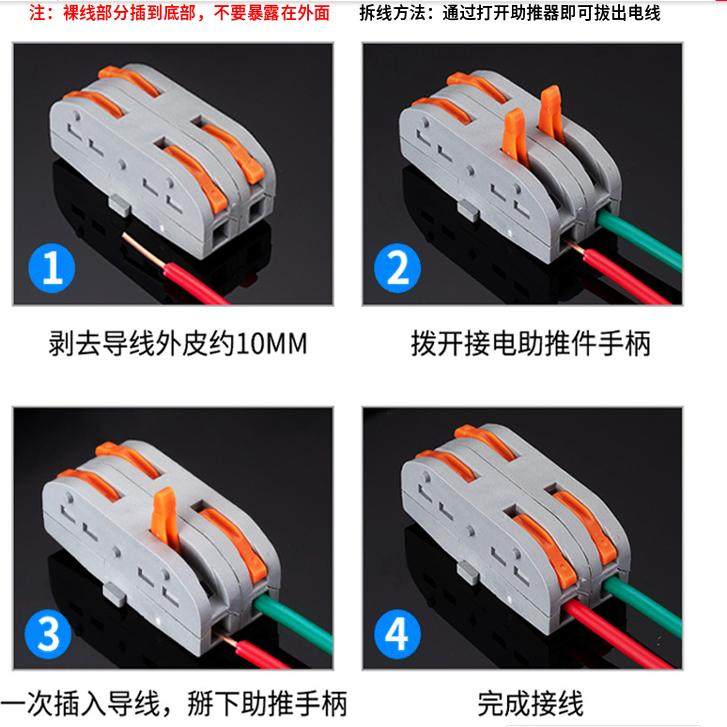 注：裸线部分插到底部，不要暴露在外面

拆线方法：通过打开助推器即可拔出电线

1

剥去导线外皮约10MM

2

拨开接电助推件手柄

3

一次插入导线，掰下助推手柄

4

完成接线