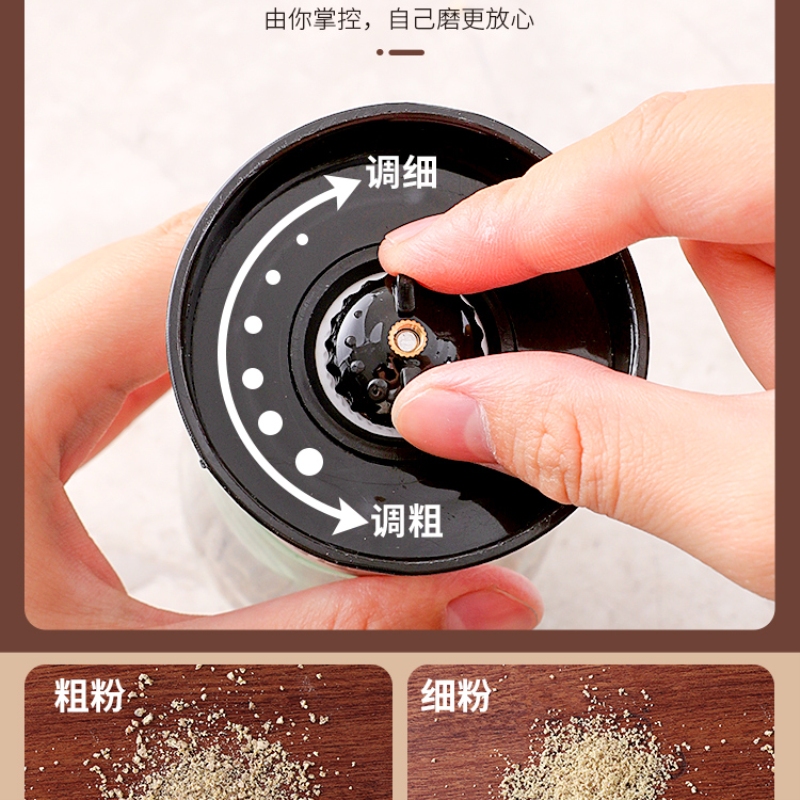 由你掌控，自己磨更放心

调细

调粗

粗粉

细粉