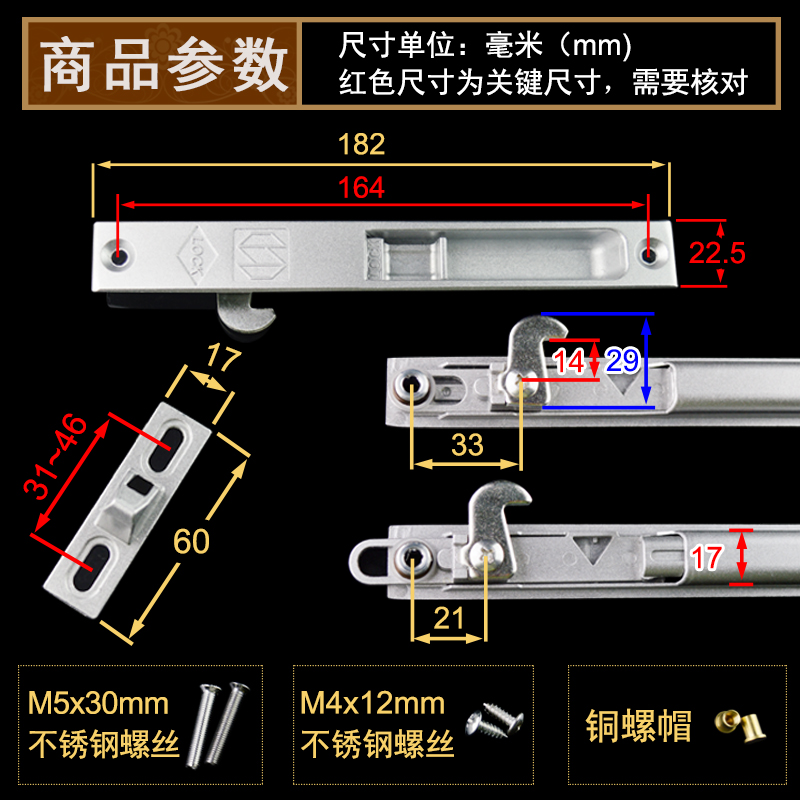 商品参数

尺寸单位：毫米（mm）
红色尺寸为关键尺寸，需要核对

182

164

22.5

LOCK

17

31~46

60

14

29

33

17

21

M5x30mm
不锈钢螺丝

M4x12mm
不锈钢螺丝

铜螺帽