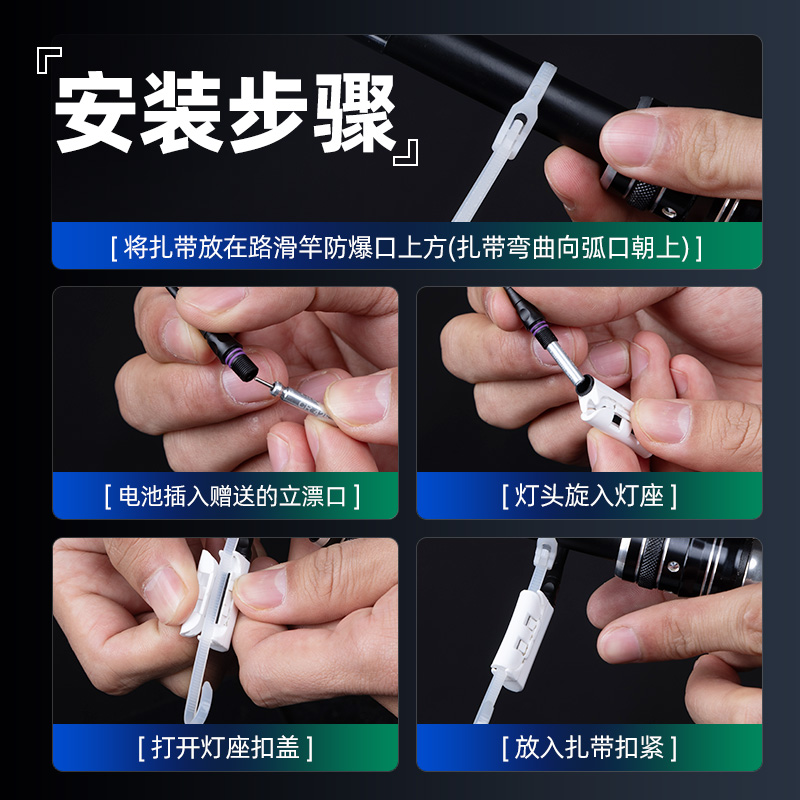 『安装步骤』

[ 将扎带放在路滑竿防爆口上方(扎带弯曲向弧口朝上) ]

[ 电池插入赠送的立漂口 ]

[ 灯头旋入灯座 ]

[ 打开灯座扣盖 ]

[ 放入扎带扣紧 ]