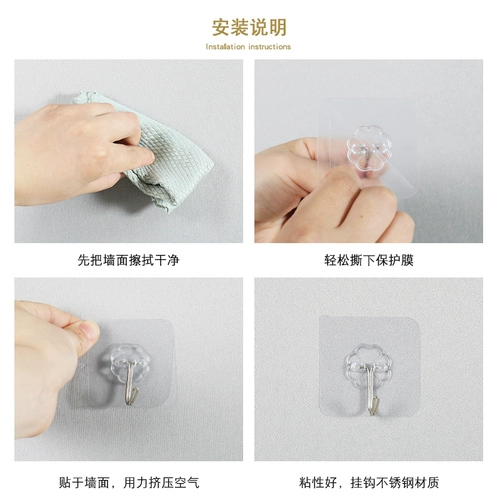 安装说明
Installation instructions

先把墙面擦拭干净

轻松撕下保护膜

贴于墙面，用力挤压空气

粘性好，挂钩不锈钢材质