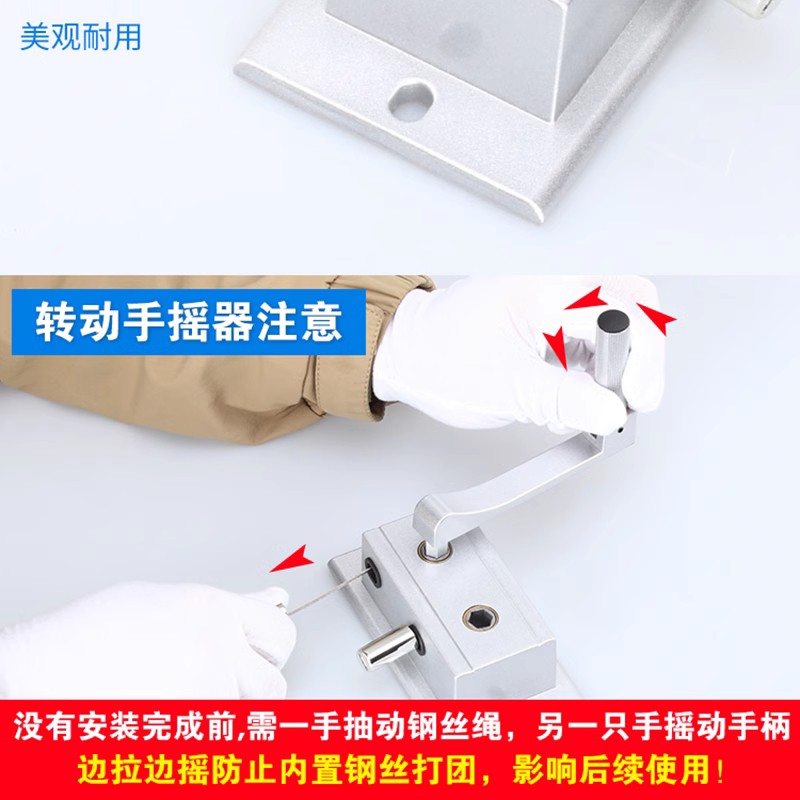 美观耐用

转动手摇器注意

没有安装完成前,需一手抽动钢丝绳，另一只手摇动手柄
边拉边摇防止内置钢丝打团，影响后续使用！