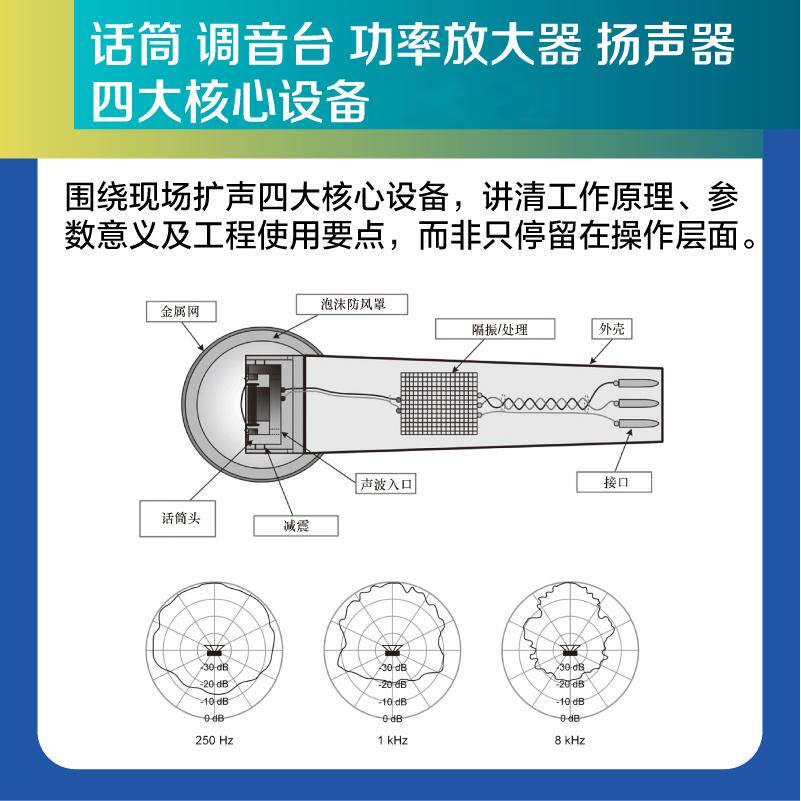 话筒 调音台 功率放大器 扬声器 四大核心设备

围绕现场扩声四大核心设备，讲清工作原理、参数意义及工程使用要点，而非只停留在操作层面。

金属网
泡沫防风罩
隔振/处理
外壳
声波入口
接口
话筒头
减震

-30 dB
-20 dB
-10 dB
0 dB
250 Hz

-30 dB
-20 dB
-10 dB
0 dB
1 kHz

-30 dB
-20 dB
-10 dB
0 dB
8 kHz