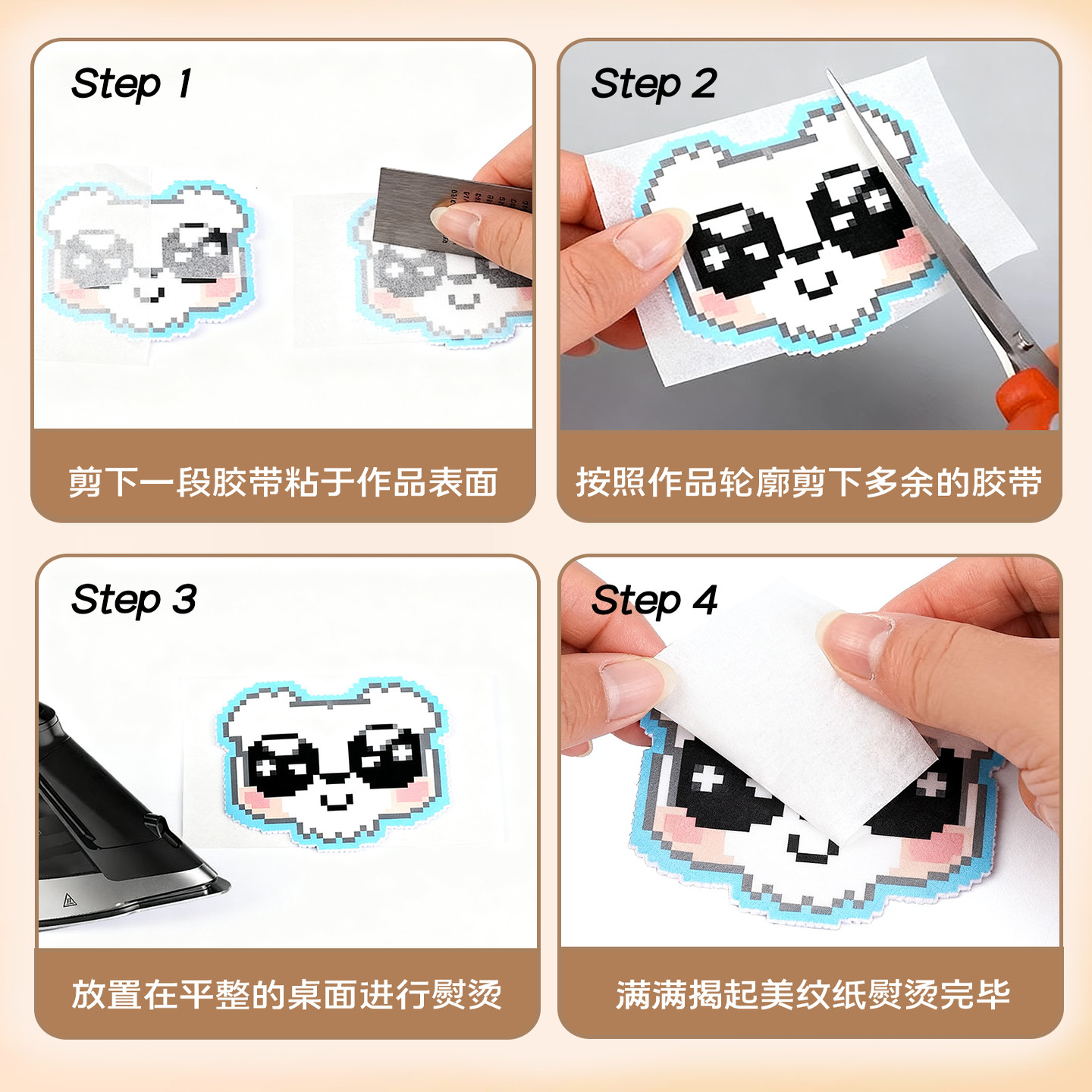 Step 1

剪下一段胶带粘于作品表面

Step 2

按照作品轮廓剪下多余的胶带

Step 3

放置在平整的桌面进行熨烫

Step 4

满满揭起美纹纸熨烫完毕