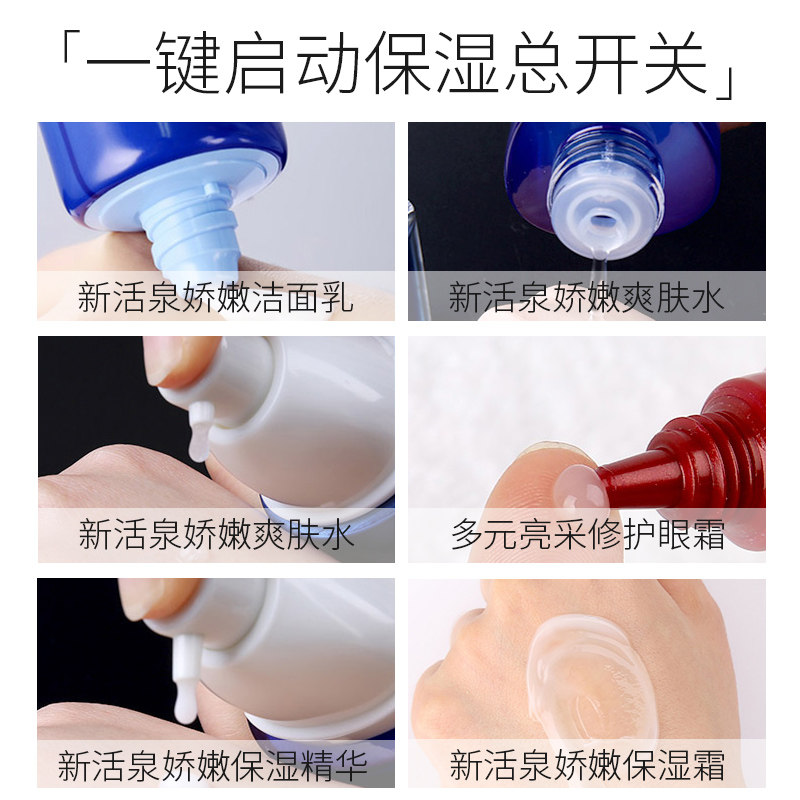 「一键启动保湿总开关」

新活泉娇嫩洁面乳

新活泉娇嫩爽肤水

新活泉娇嫩爽肤水

多元亮采修护眼霜

新活泉娇嫩保湿精华

新活泉娇嫩保湿霜