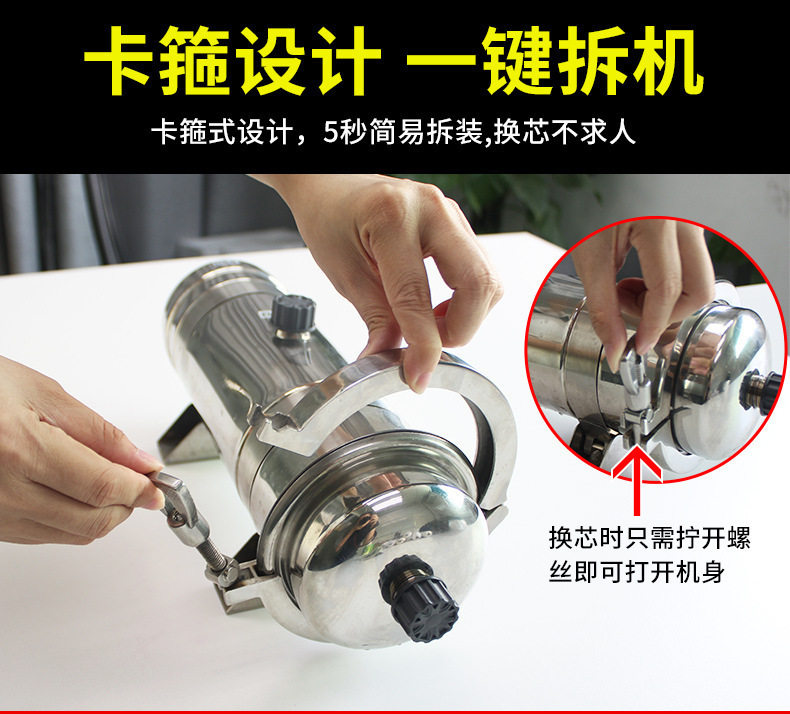 卡箍设计 一键拆机

卡箍式设计，5秒简易拆装,换芯不求人

换芯时只需拧开螺丝即可打开机身