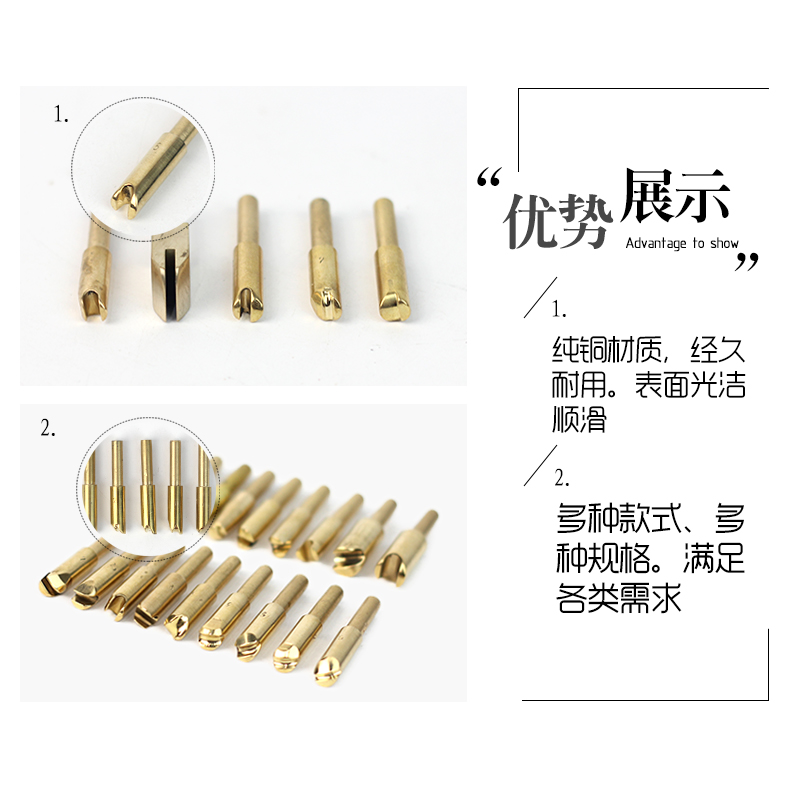 1.

2.

“优势展示
Advantage to show”

1.
纯铜材质，经久耐用。表面光洁顺滑

2.
多种款式、多种规格。满足各类需求