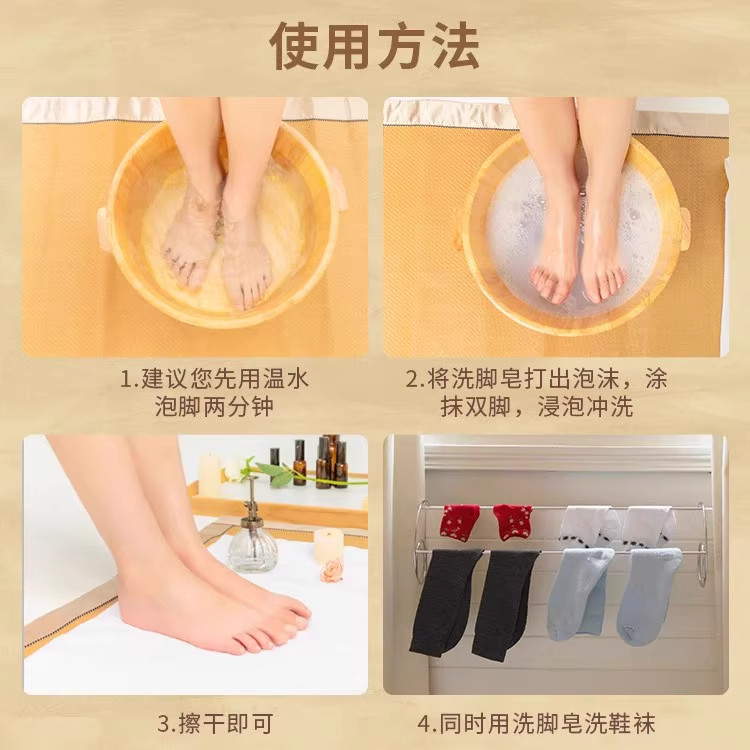 使用方法

1.建议您先用温水泡脚两分钟

2.将洗脚皂打出泡沫，涂抹双脚，浸泡冲洗

3.擦干即可

4.同时用洗脚皂洗鞋袜