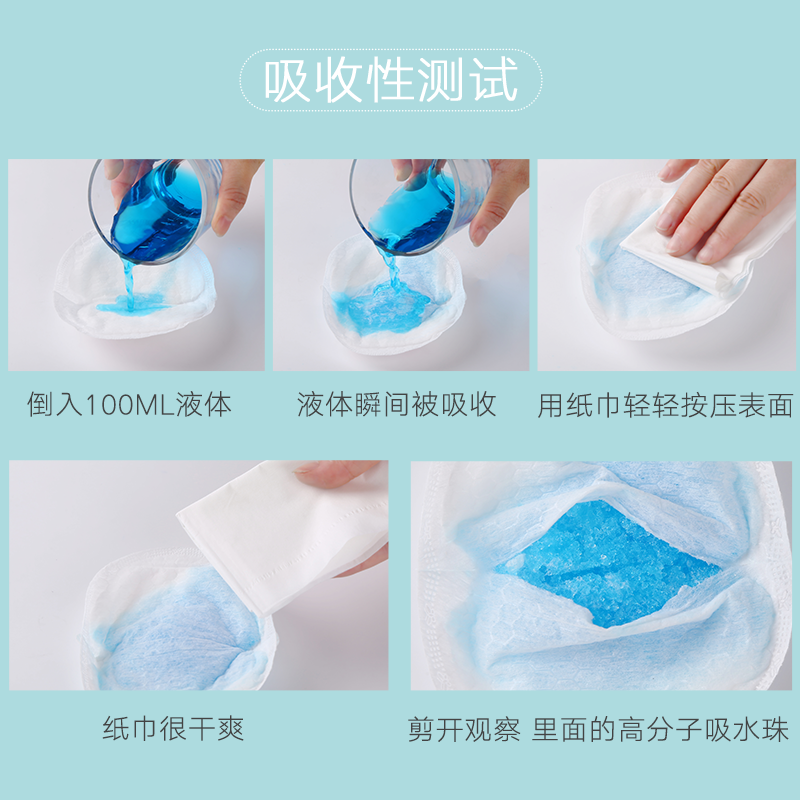 吸收性测试

倒入100ML液体

液体瞬间被吸收

用纸巾轻轻按压表面

纸巾很干爽

剪开观察 里面的高分子吸水珠