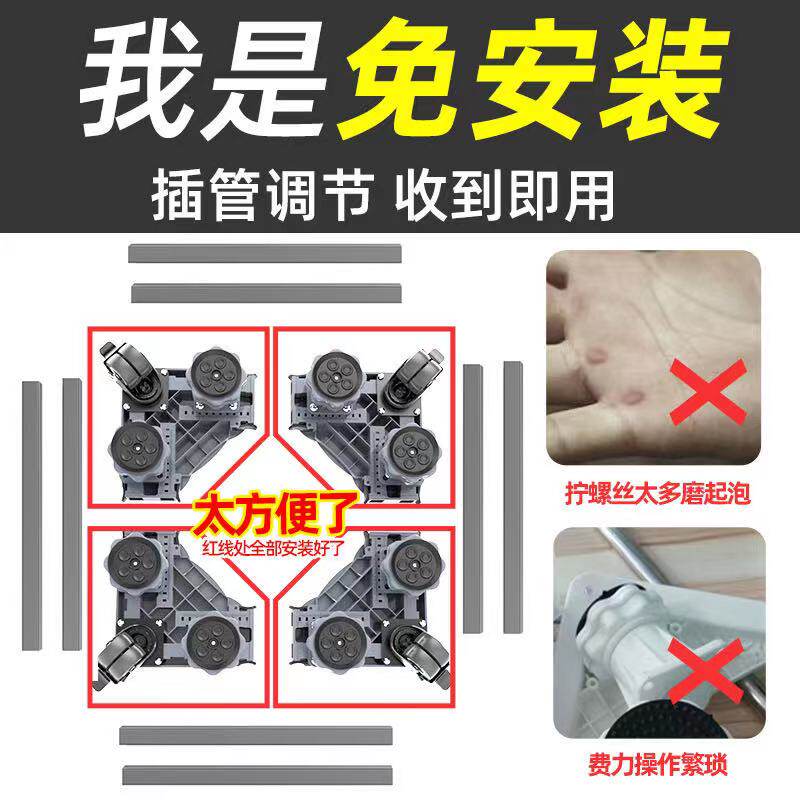 我是免安装

插管调节 收到即用

太方便了
红线处全部安装好了

拧螺丝太多磨起泡

费力操作繁琐