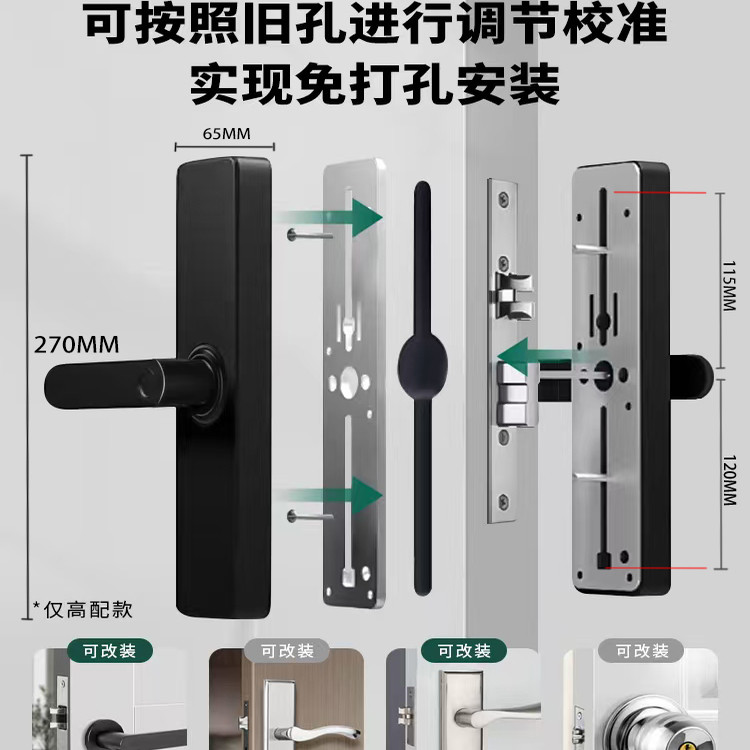 可按照旧孔进行调节校准
实现免打孔安装

65MM

270MM

115MM

120MM

*仅高配款

可改装

可改装

可改装

可改装