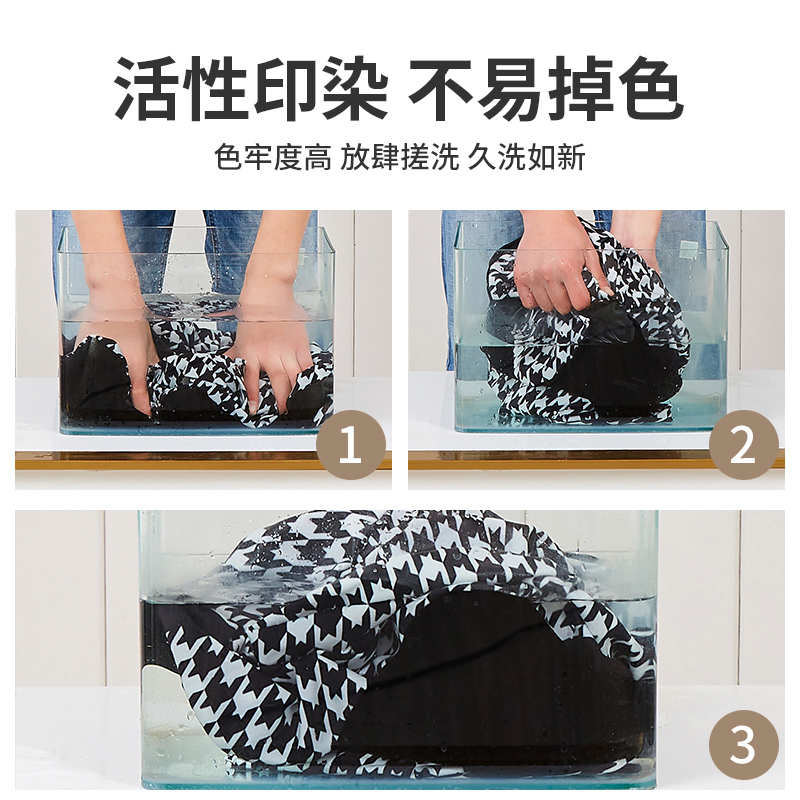 活性印染 不易掉色

色牢度高 放肆搓洗 久洗如新

1

2

3