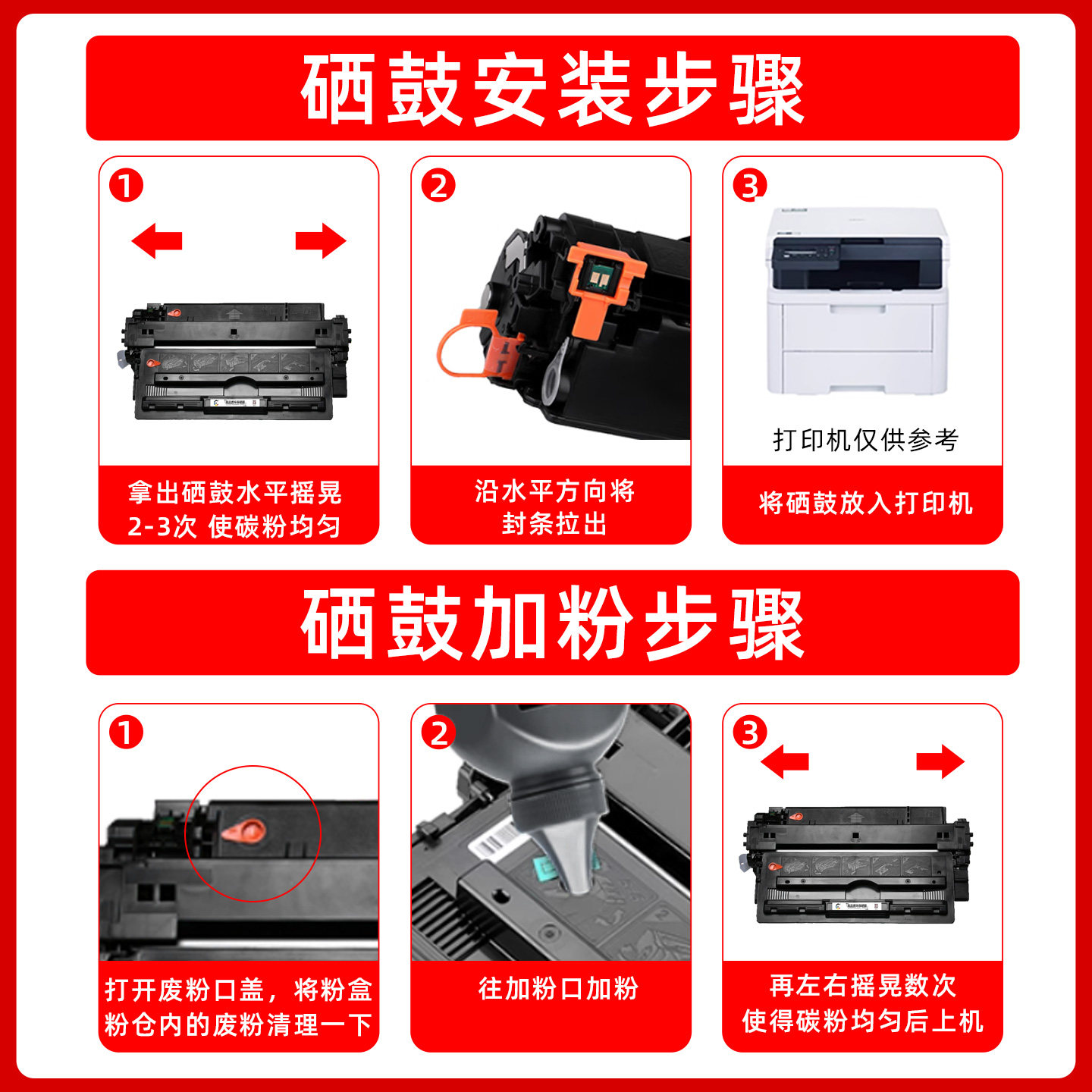 硒鼓安装步骤

1
拿出硒鼓水平摇晃 2-3次 使碳粉均匀

2
沿水平方向将封条拉出

3
打印机仅供参考
将硒鼓放入打印机

硒鼓加粉步骤

1
打开废粉口盖，将粉盒粉仓内的废粉清理一下

2
往加粉口加粉

3
再左右摇晃数次 使得碳粉均匀后上机